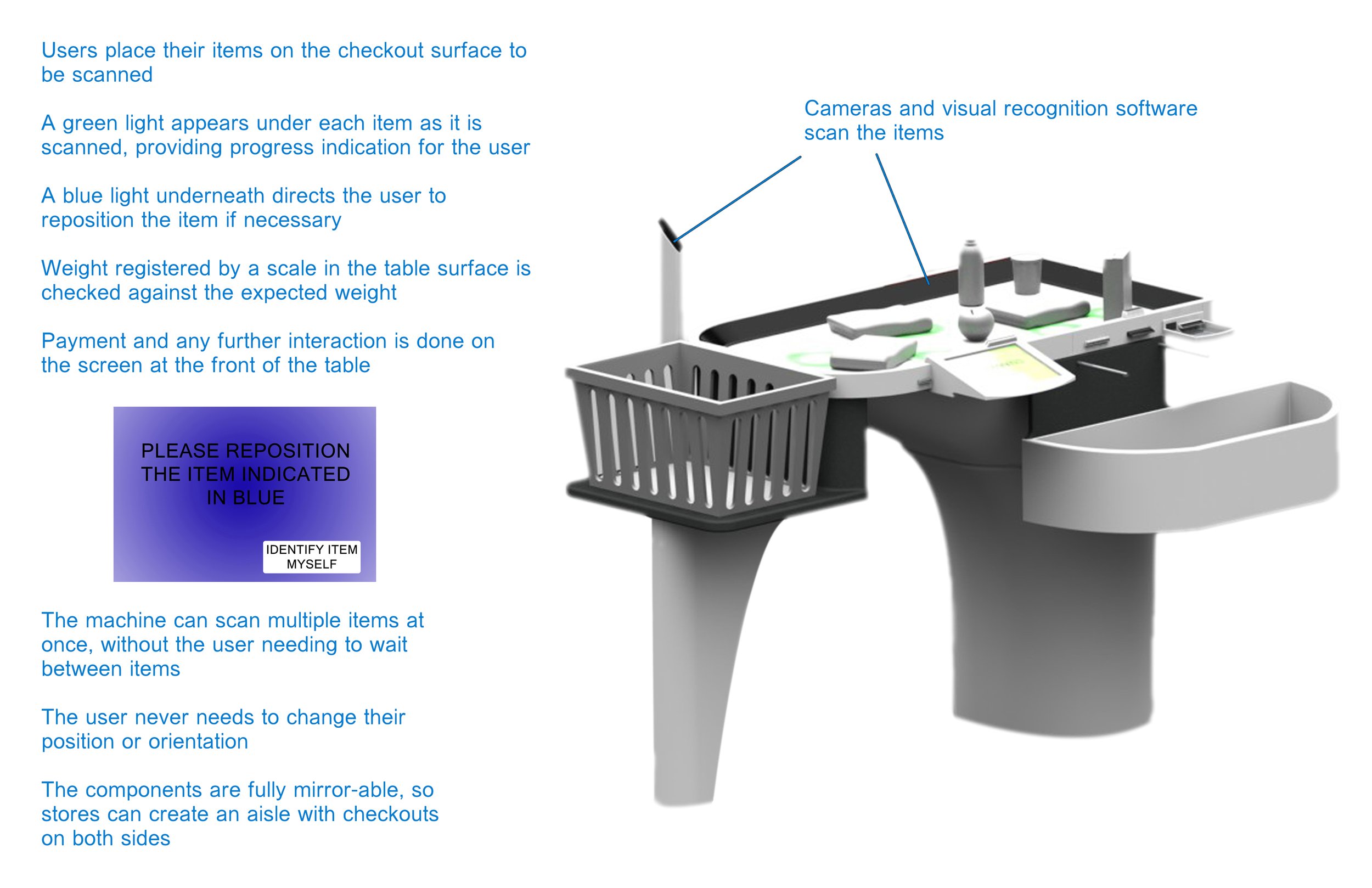 Users place their items on the checkout surface to be scanned

A green light appears under each item as it is scanned, providing progress indication for the user

A blue light underneath directs the user to reposition the item if necessary

Weight registered by a scale in the table surface is checked against the expected weight

Payment and any further interaction is done on the screen at the front of the table

PLEASE REPOSITION THE ITEM INDICATED IN BLUE

IDENTIFY ITEM MYSELF

The machine can scan multiple items at once, without the user needing to wait between items

The user never needs to change their position or orientation

The components are fully mirror-able, so stores can create an aisle with checkouts on both sides

Cameras and visual recognition software scan the items