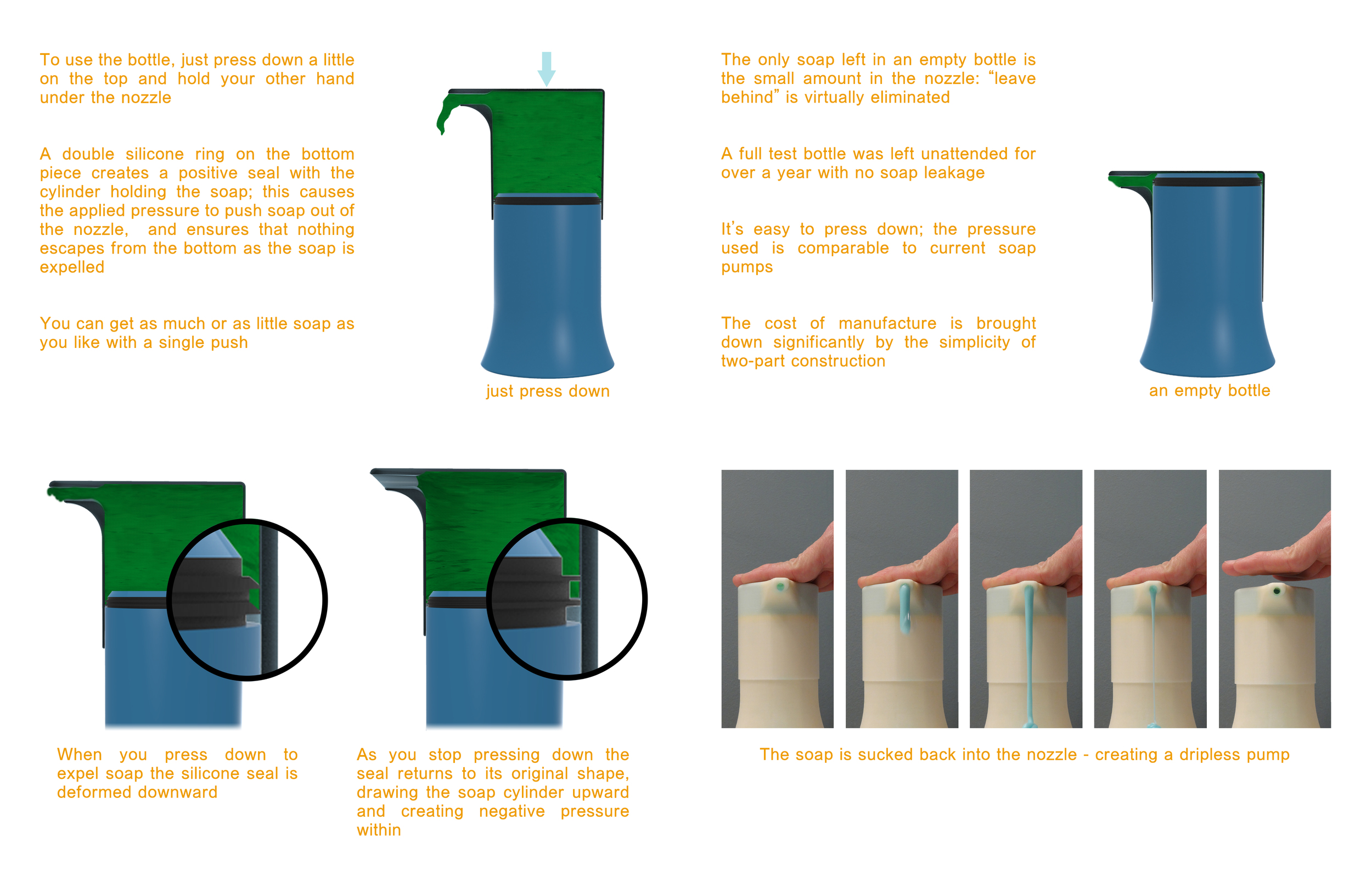 To use the bottle, just press down a little on the top and hold your other hand under the nozzle

A double silicone ring on the bottom piece creates a positive seal with the cylinder holding the soap; this causes the applied pressure to push soap out of the nozzle, and ensures that nothing escapes from the bottom as the soap is expelled

You can get as much or as little soap as you like with a single push

just press down

The only soap left in an empty bottle is the small amount in the nozzle: “leave behind” is virtually eliminated

A full test bottle was left unattended for over a year with no soap leakage

It’s easy to press down; the pressure used is comparable to current soap pumps

The cost of manufacture is brought down significantly by the simplicity of two-part construction

an empty bottle

When you press down to expel soap the silicone seal is deformed downward

As you stop pressing down the seal returns to its original shape, drawing the soap cylinder upward and creating negative pressure within

The soap is sucked back into the nozzle - creating a dripless pump