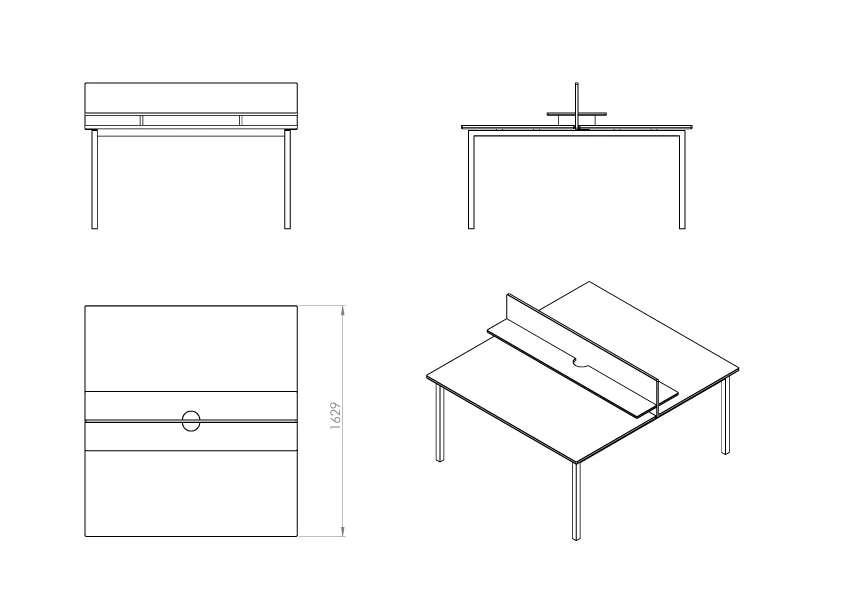 1629