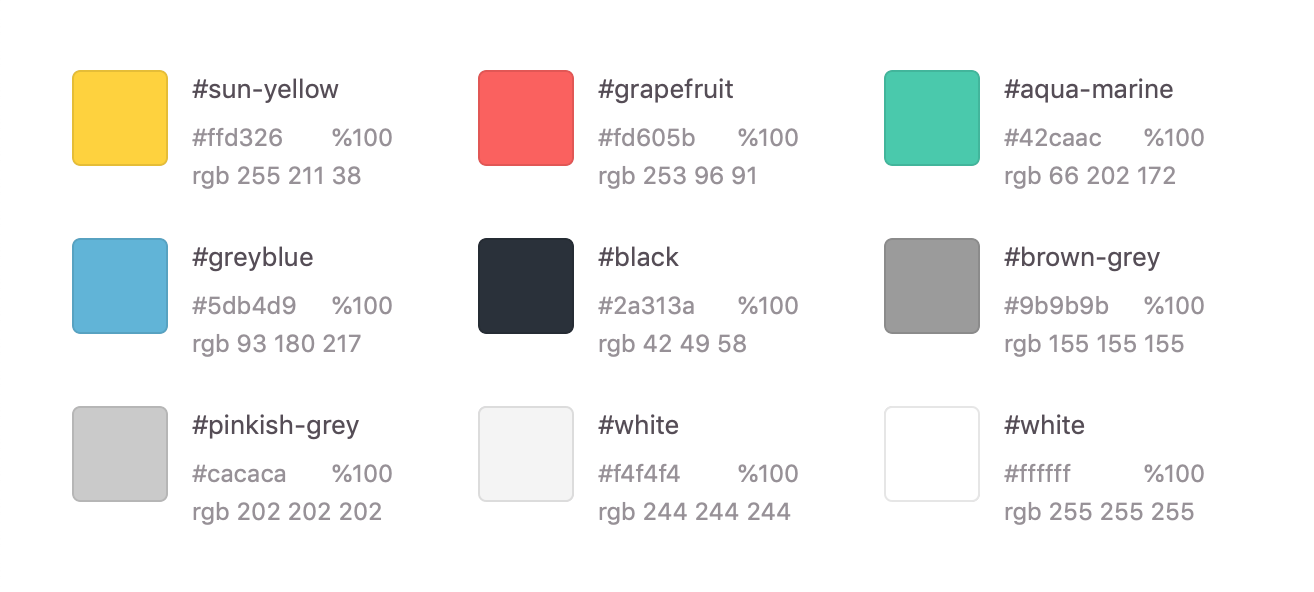 #sun-yellow
#ffd326 %100
rgb 255 211 38

#grapefruit
#fd605b %100
rgb 253 96 91

#aqua-marine
#42caac %100
rgb 66 202 172

#greyblue
#5db4d9 %100
rgb 93 180 217

#black
#2a313a %100
rgb 42 49 58

#brown-grey
#9b9b9b %100
rgb 155 155 155

#pinkish-grey
#cacaca %100
rgb 202 202 202

#white
#f4f4f4 %100
rgb 244 244 244

#white
#ffffff %100
rgb 255 255 255