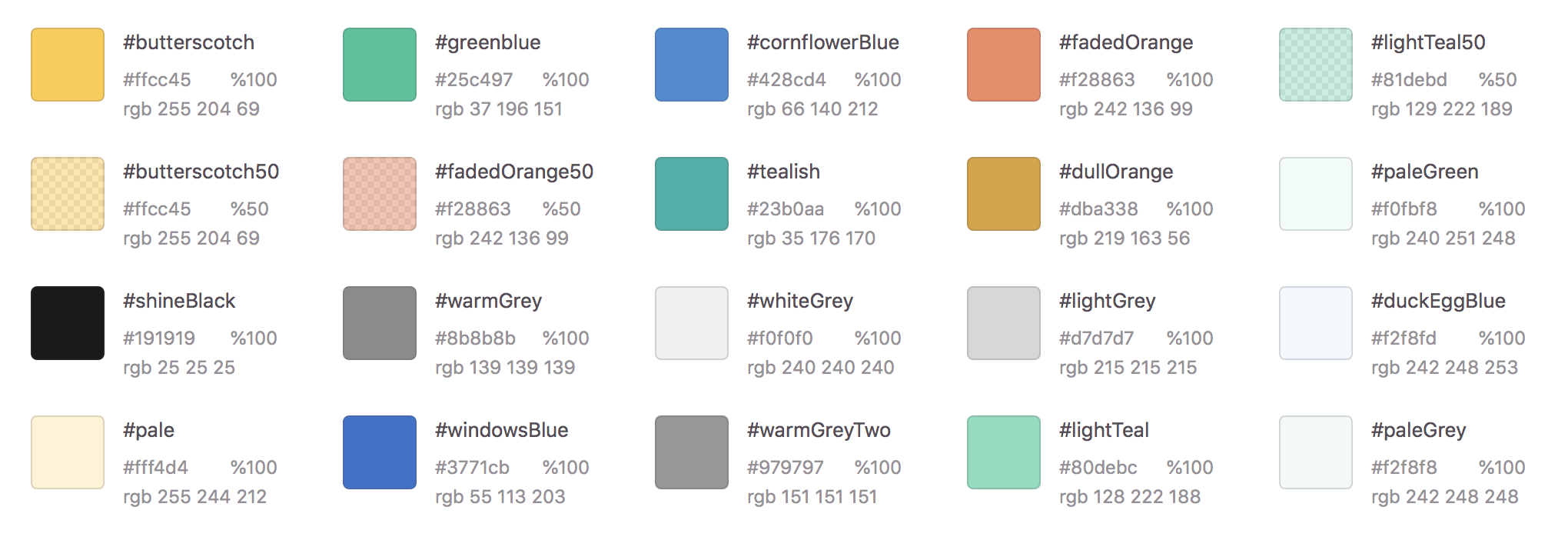 #butterscotch
#ffcc45 %100
rgb 255 204 69

#greenblue
#25c497 %100
rgb 37 196 151

#cornflowerBlue
#428cd4 %100
rgb 66 140 212

#fadedOrange
#f28863 %100
rgb 242 136 99

#lightTeal50
#81debd %50
rgb 129 222 189

#butterscotch50
#ffcc45 %50
rgb 255 204 69

#fadedOrange50
#f28863 %50
rgb 242 136 99

#tealish
#23b0aa %100
rgb 35 176 170

#dullOrange
#dba338 %100
rgb 219 163 56

#paleGreen
#f0fbf8 %100
rgb 240 251 248

#shineBlack
#191919 %100
rgb 25 25 25

#warmGrey
#8b8b8b %100
rgb 139 139 139

#whiteGrey
#f0f0f0 %100
rgb 240 240 240

#lightGrey
#d7d7d7 %100
rgb 215 215 215

#duckEggBlue
#f2f8fd %100
rgb 242 248 253

#pale
#fff4d4 %100
rgb 255 244 212

#windowsBlue
#3771cb %100
rgb 55 113 203

#warmGreyTwo
#979797 %100
rgb 151 151 151

#lightTeal
#80debc %100
rgb 128 222 188

#paleGrey
#f2f8f8 %100
rgb 242 248 248