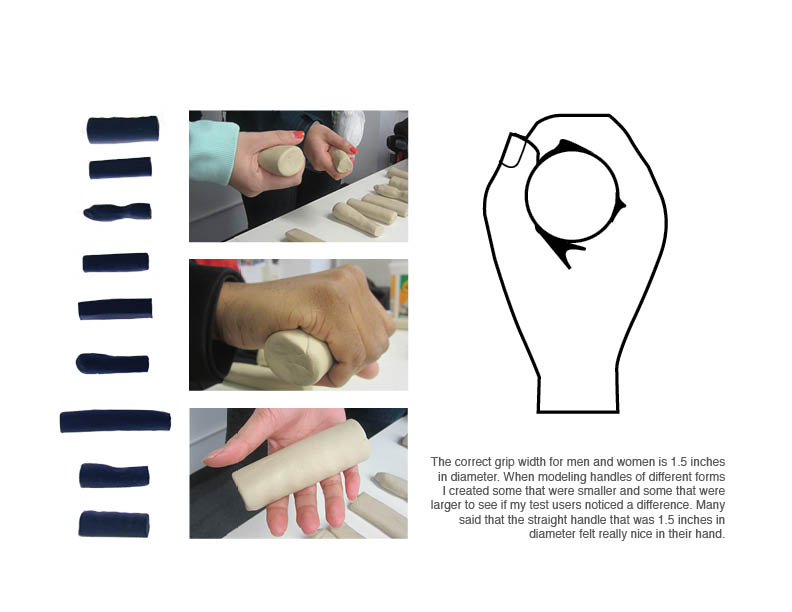 The correct grip width for men and women is 1.5 inches in diameter. When modeling handles of different forms I created some that were smaller and some that were larger to see if my test users noticed a difference. Many said that the straight handle that was 1.5 inches in diameter felt really nice in their hand.