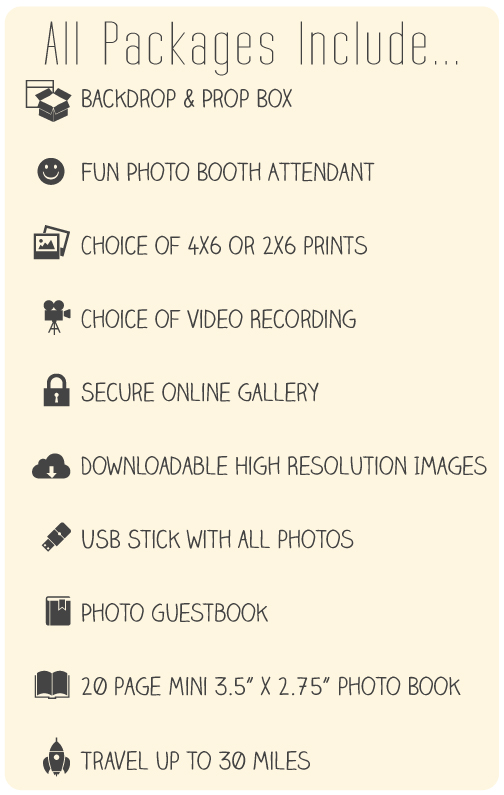 All Packages Include...

BACKDROP & PROP BOX

FUN PHOTO BOOTH ATTENDANT

CHOICE OF 4X6 OR 2X6 PRINTS

CHOICE OF VIDEO RECORDING

SECURE ONLINE GALLERY

DOWNLOADABLE HIGH RESOLUTION IMAGES

USB STICK WITH ALL PHOTOS

PHOTO GUESTBOOK

20 PAGE MINI 3.5" X 2.75" PHOTO BOOK

TRAVEL UP TO 30 MILES