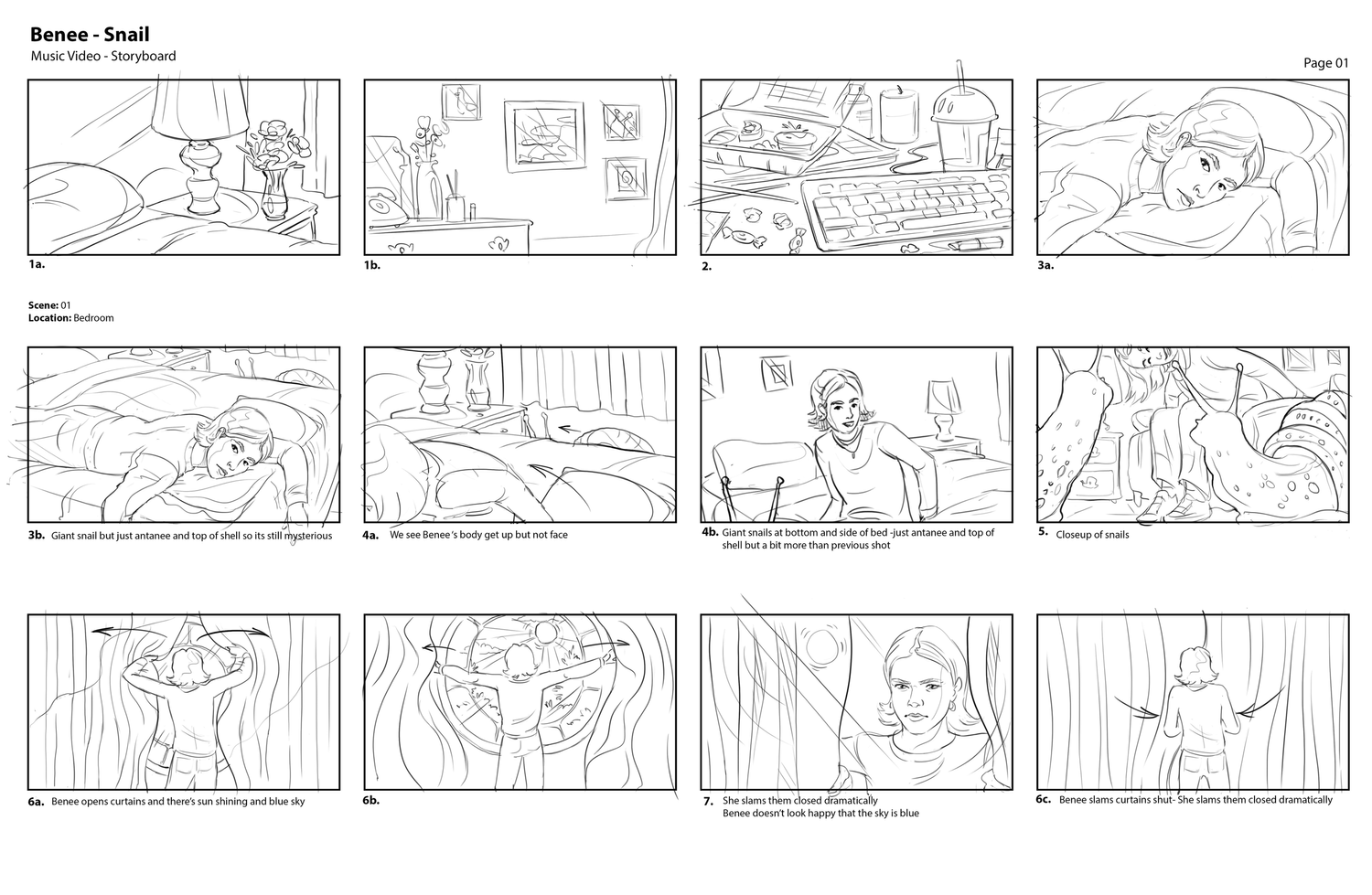 Benee - Snail
Music Video - Storyboard

Page 01

1a.

1b.

2.

3a.

Scene: 01
Location: Bedroom

3b. Giant snail but just antanee and top of shell so its still mysterious

4a. We see Benee's body get up but not face

4b. Giant snails at bottom and side of bed -just antanee and top of shell but a bit more than previous shot

5. Closeup of snails

6a. Benee opens curtains and there's sun shining and blue sky

6b.

7. She slams them closed dramatically
Benee doesn't look happy that the sky is blue

6c. Benee slams curtains shut- She slams them closed dramatically