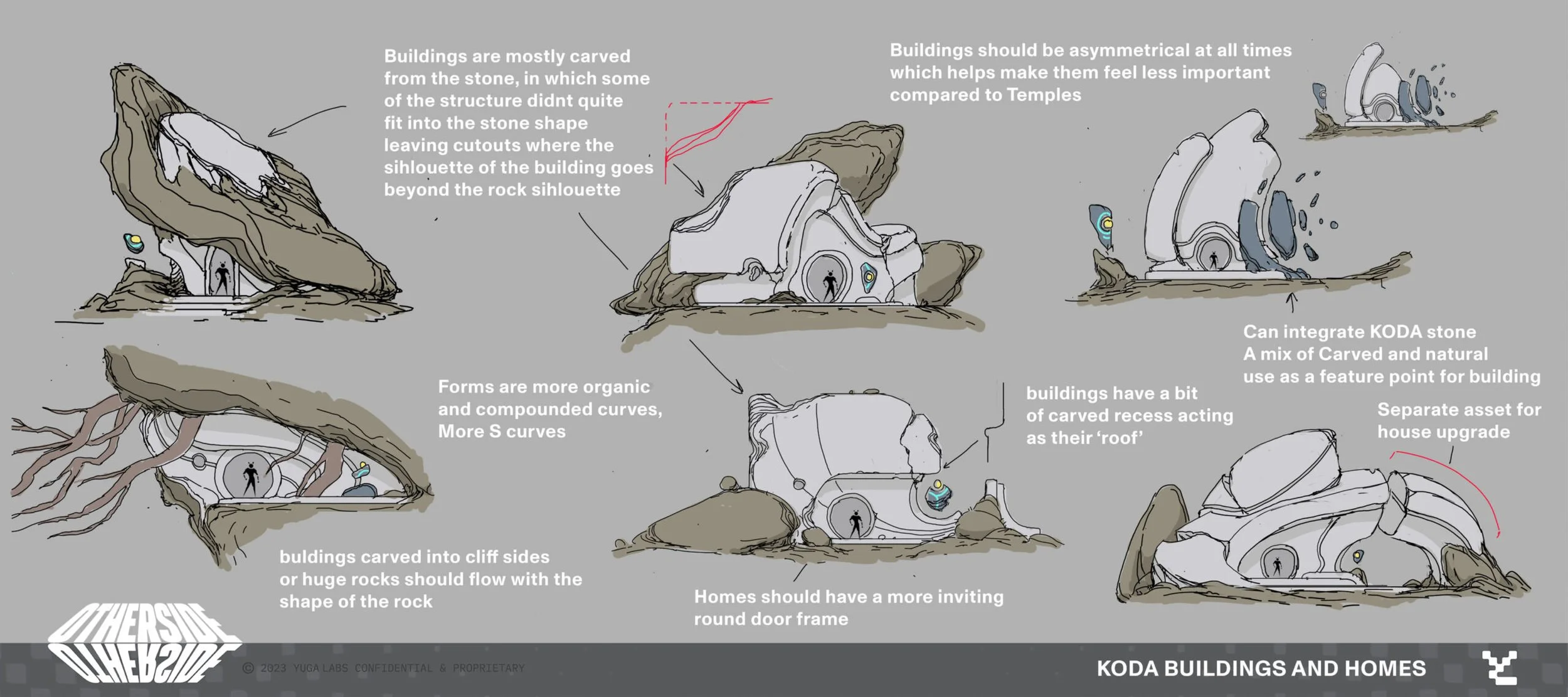 Buildings are mostly carved from the stone, in which some of the structure didnt quite fit into the stone shape leaving cutouts where the sihlouette of the building goes beyond the rock sihlouette

Buildings should be asymmetrical at all times which helps make them feel less important compared to Temples

Can integrate KODA stone
A mix of Carved and natural
use as a feature point for building

Forms are more organic and compounded curves, More S curves

buildings have a bit of carved recess acting as their 'roof'

Separate asset for house upgrade

buldings carved into cliff sides or huge rocks should flow with the shape of the rock

Homes should have a more inviting round door frame

OTHERSIDE

© 2023 YUGA LABS CONFIDENTIAL & PROPRIETARY

KODA BUILDINGS AND HOMES