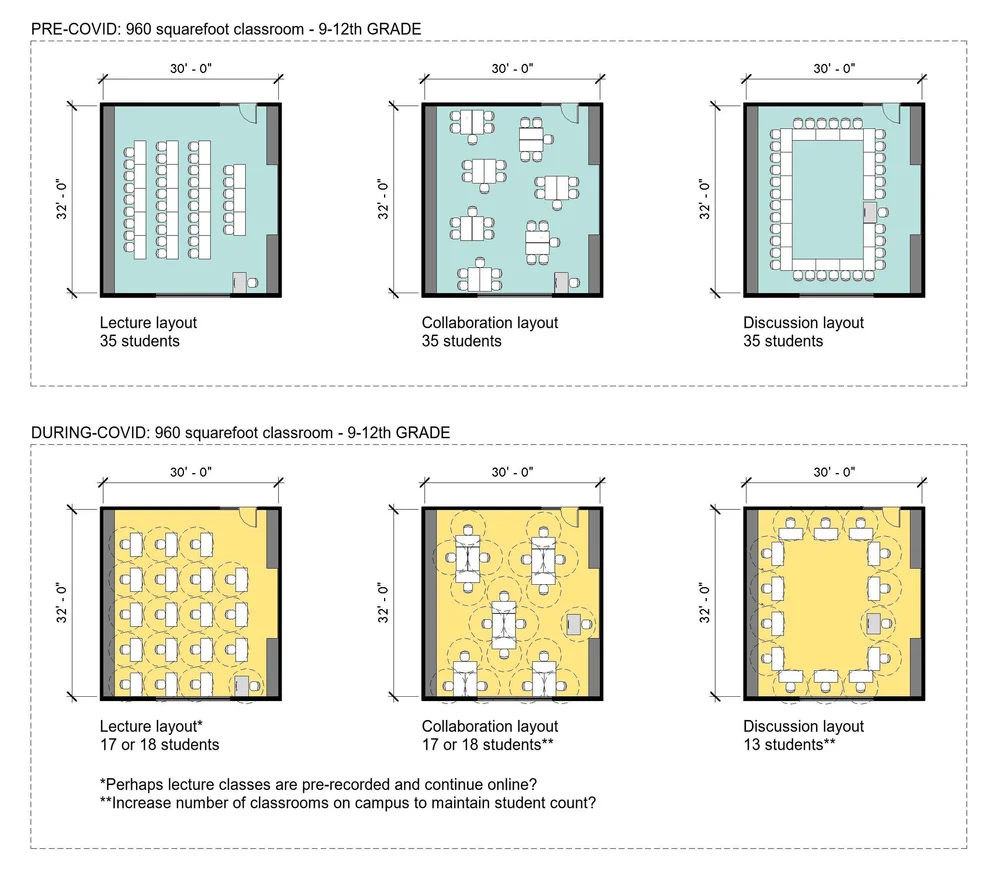 PRE-COVID: 960 squarefoot classroom - 9-12th GRADE

30' - 0"

32' - 0"

Lecture layout
35 students

30' - 0"

32' - 0"

Collaboration layout
35 students

30' - 0"

32' - 0"

Discussion layout
35 students

DURING-COVID: 960 squarefoot classroom - 9-12th GRADE

30' - 0"

32' - 0"

Lecture layout*
17 or 18 students

30' - 0"

32' - 0"

Collaboration layout
17 or 18 students**

30' - 0"

32' - 0"

Discussion layout
13 students**

*Perhaps lecture classes are pre-recorded and continue online?
**Increase number of classrooms on campus to maintain student count?