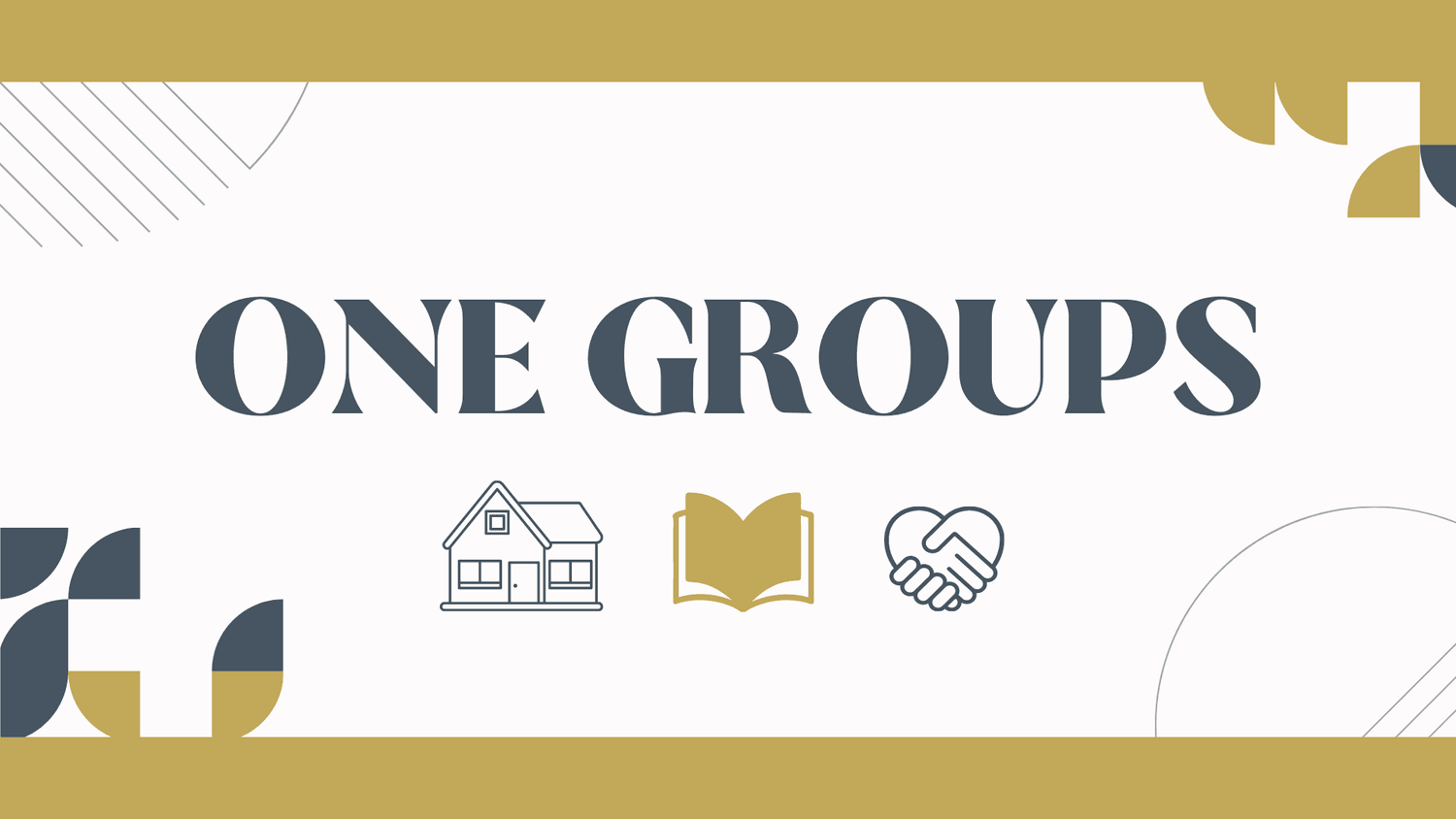 ONE GROUPS