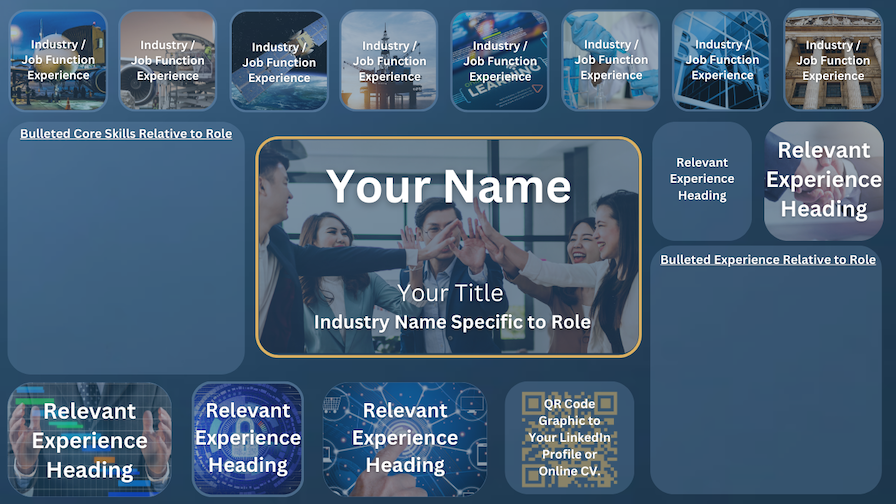 Industry / Job Function Experience

Industry / Job Function Experience

Industry / Job Function Experience

Industry / Job Function Experience

Industry / Job Function Experience

Industry / Job Function Experience

Industry / Job Function Experience

Industry / Job Function Experience

Bulleted Core Skills Relative to Role

Your Name

Your Title

Industry Name Specific to Role

Relevant Experience Heading

Relevant Experience Heading

Bulleted Experience Relative to Role

Relevant Experience Heading

Relevant Experience Heading

Relevant Experience Heading

QR Code Graphic to Your LinkedIn Profile or Online CV.