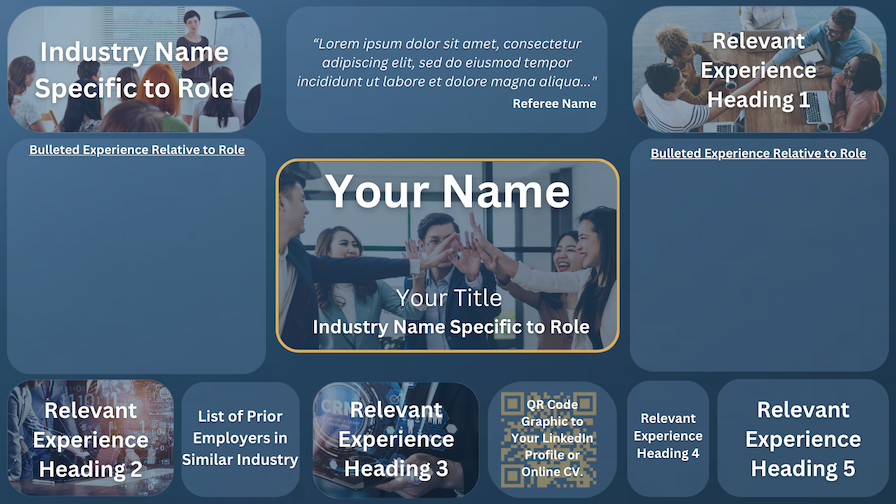 Industry Name Specific to Role

"Lorem ipsum dolor sit amet, consectetur adipiscing elit, sed do eiusmod tempor incididunt ut labore et dolore magna aliqua..."
Referee Name

Relevant Experience Heading 1

Bulleted Experience Relative to Role

Your Name
Your Title
Industry Name Specific to Role

Bulleted Experience Relative to Role

Relevant Experience Heading 2

List of Prior Employers in Similar Industry

Relevant Experience Heading 3

QR Code Graphic to Your LinkedIn Profile or Online CV.

Relevant Experience Heading 4

Relevant Experience Heading 5