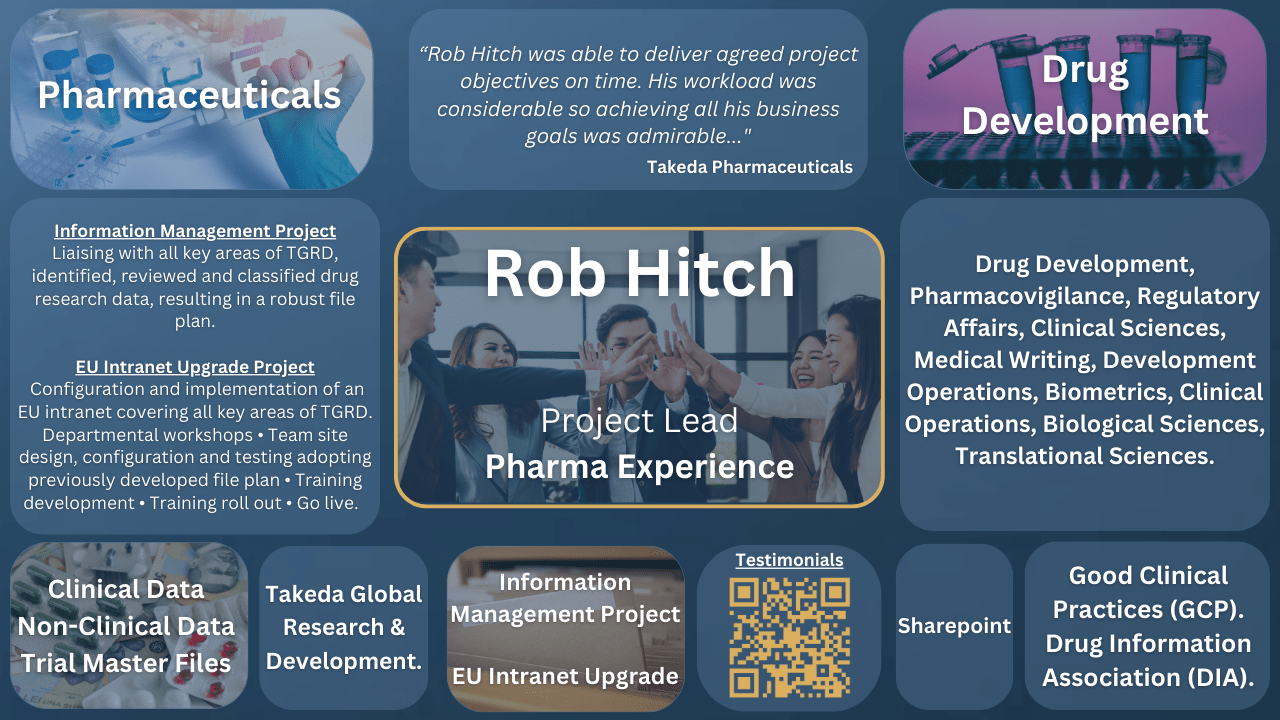 Pharmaceuticals

“Rob Hitch was able to deliver agreed project objectives on time. His workload was considerable so achieving all his business goals was admirable..."
Takeda Pharmaceuticals

Drug Development

Information Management Project
Liaising with all key areas of TGRD, identified, reviewed and classified drug research data, resulting in a robust file plan.

EU Intranet Upgrade Project
Configuration and implementation of an EU intranet covering all key areas of TGRD. Departmental workshops • Team site design, configuration and testing adopting previously developed file plan • Training development • Training roll out • Go live.

Rob Hitch

Project Lead
Pharma Experience

Drug Development, Pharmacovigilance, Regulatory Affairs, Clinical Sciences, Medical Writing, Development Operations, Biometrics, Clinical Operations, Biological Sciences, Translational Sciences.

Clinical Data
Non-Clinical Data
Trial Master Files

Takeda Global Research & Development.

Information Management Project

EU Intranet Upgrade

Testimonials

Sharepoint

Good Clinical Practices (GCP). Drug Information Association (DIA).