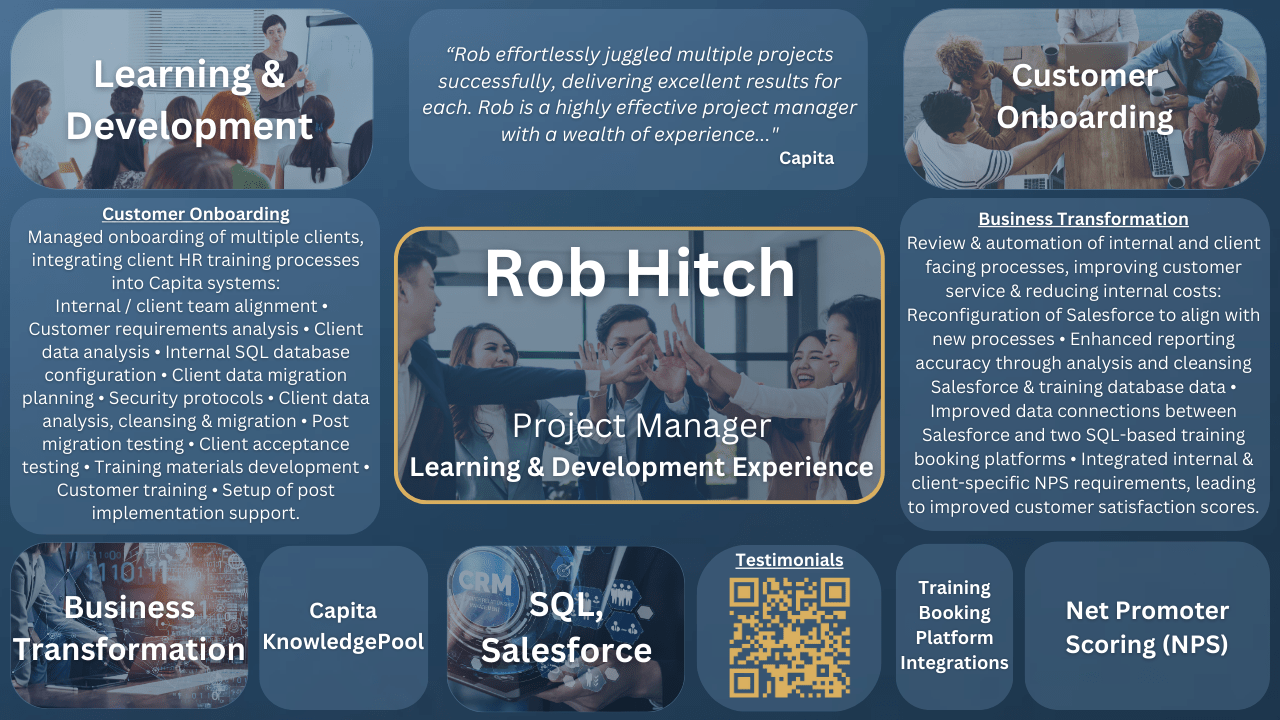 Learning & Development

“Rob effortlessly juggled multiple projects successfully, delivering excellent results for each. Rob is a highly effective project manager with a wealth of experience..."
Capita

Customer Onboarding

Customer Onboarding
Managed onboarding of multiple clients, integrating client HR training processes into Capita systems:
Internal / client team alignment • Customer requirements analysis • Client data analysis • Internal SQL database configuration • Client data migration planning • Security protocols • Client data analysis, cleansing & migration • Post migration testing • Client acceptance testing • Training materials development • Customer training • Setup of post implementation support.

Rob Hitch
Project Manager
Learning & Development Experience

Business Transformation
Review & automation of internal and client facing processes, improving customer service & reducing internal costs:
Reconfiguration of Salesforce to align with new processes • Enhanced reporting accuracy through analysis and cleansing Salesforce & training database data • Improved data connections between Salesforce and two SQL-based training booking platforms • Integrated internal & client-specific NPS requirements, leading to improved customer satisfaction scores.

Business Transformation

Capita KnowledgePool

CRM
SQL, Salesforce

Testimonials

Training Booking Platform Integrations

Net Promoter Scoring (NPS)