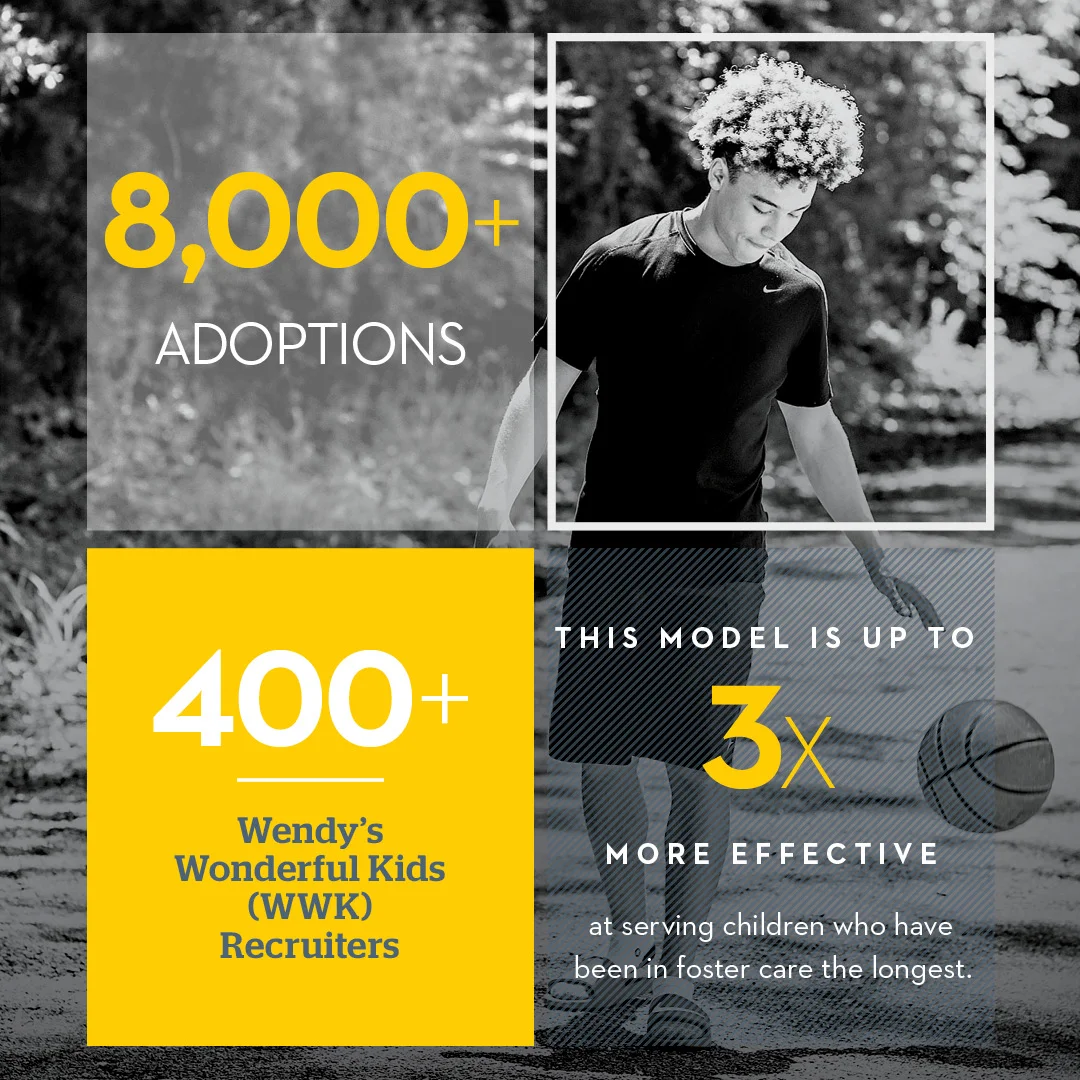 8,000+
ADOPTIONS

400+

Wendy's Wonderful Kids (WWK) Recruiters

THIS MODEL IS UP TO
3X
MORE EFFECTIVE
at serving children who have been in foster care the longest.