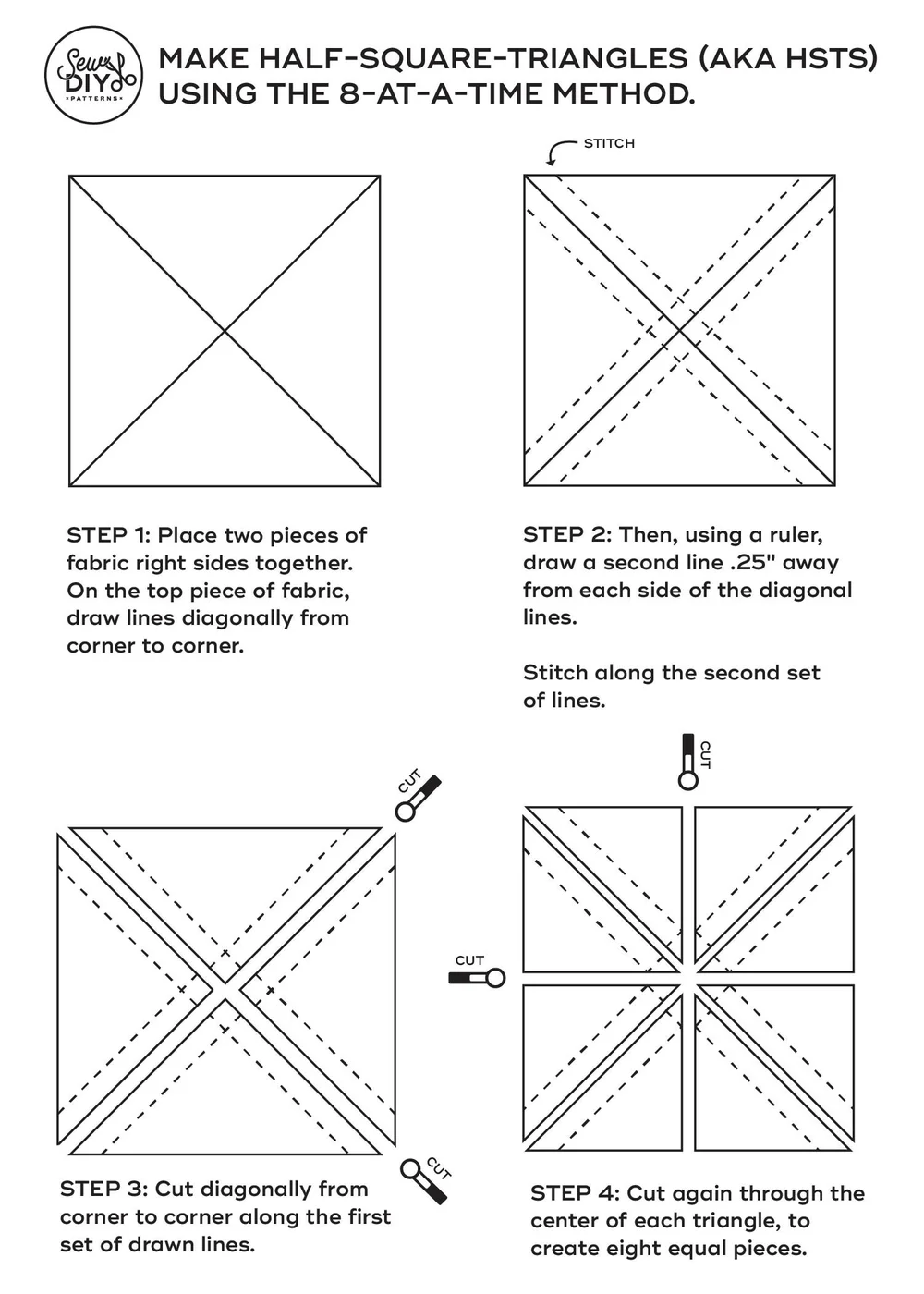 Sew DIY PATTERNS

MAKE HALF-SQUARE-TRIANGLES (AKA HSTS) USING THE 8-AT-A-TIME METHOD.

STITCH

STEP 1: Place two pieces of fabric right sides together. On the top piece of fabric, draw lines diagonally from corner to corner.

STEP 2: Then, using a ruler, draw a second line .25" away from each side of the diagonal lines.

Stitch along the second set of lines.

CUT

CUT

CUT

CUT

STEP 3: Cut diagonally from corner to corner along the first set of drawn lines.

STEP 4: Cut again through the center of each triangle, to create eight equal pieces.