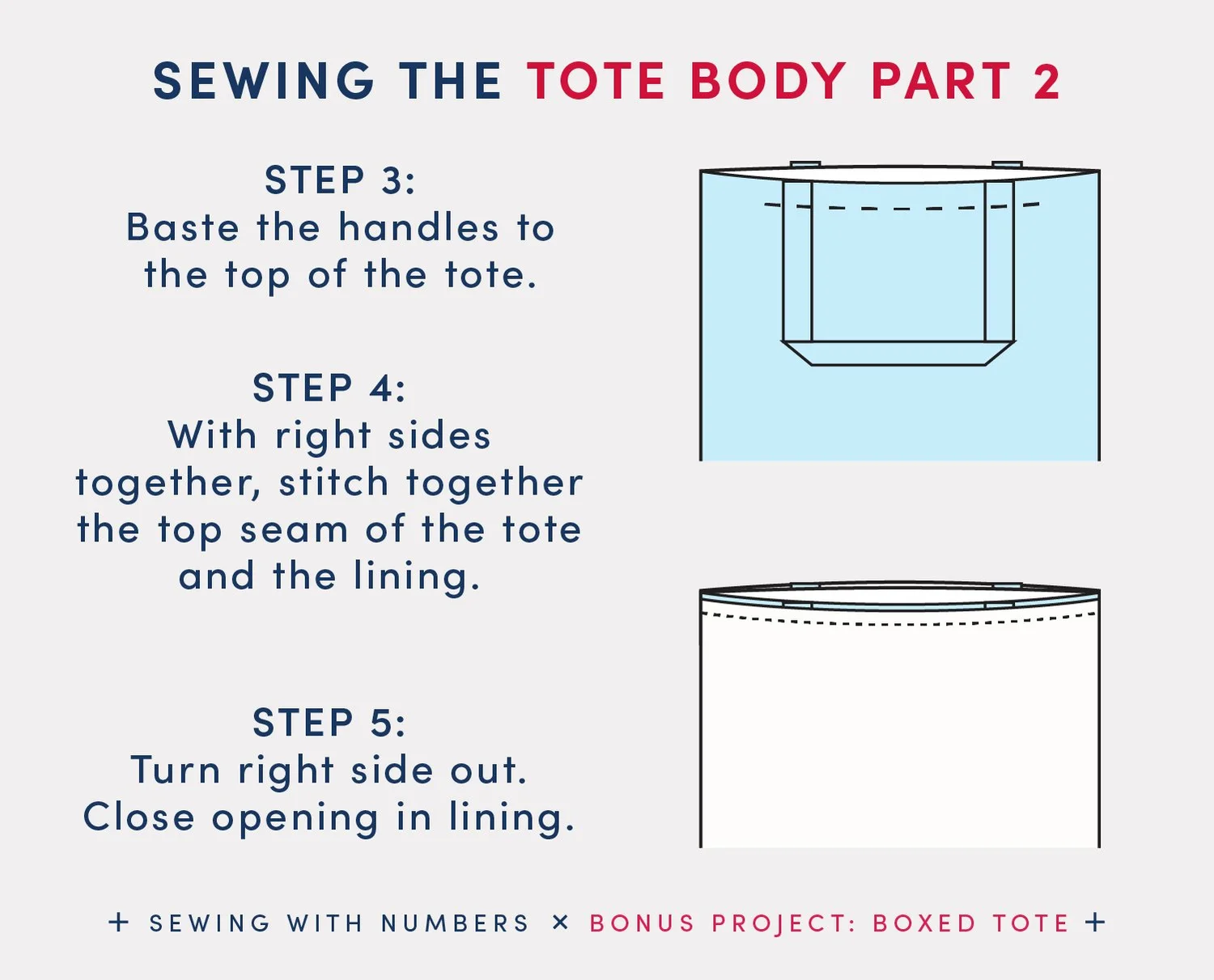 SEWING THE TOTE BODY PART 2

STEP 3:
Baste the handles to the top of the tote.

STEP 4:
With right sides together, stitch together the top seam of the tote and the lining.

STEP 5:
Turn right side out. Close opening in lining.

+ SEWING WITH NUMBERS × BONUS PROJECT: BOXED TOTE +