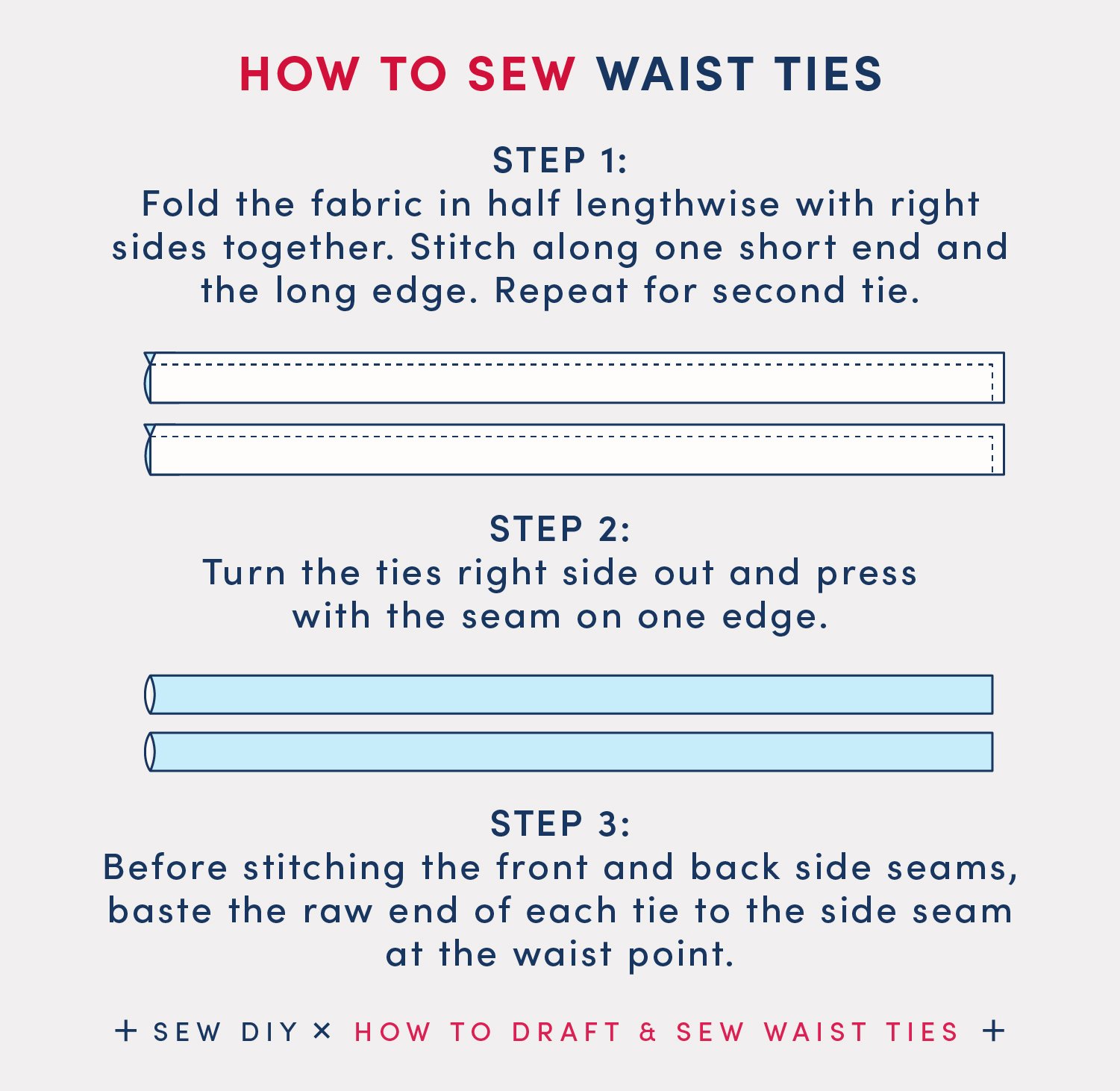 HOW TO SEW WAIST TIES

STEP 1:
Fold the fabric in half lengthwise with right sides together. Stitch along one short end and the long edge. Repeat for second tie.

STEP 2:
Turn the ties right side out and press with the seam on one edge.

STEP 3:
Before stitching the front and back side seams, baste the raw end of each tie to the side seam at the waist point.

+ SEW DIY × HOW TO DRAFT & SEW WAIST TIES +