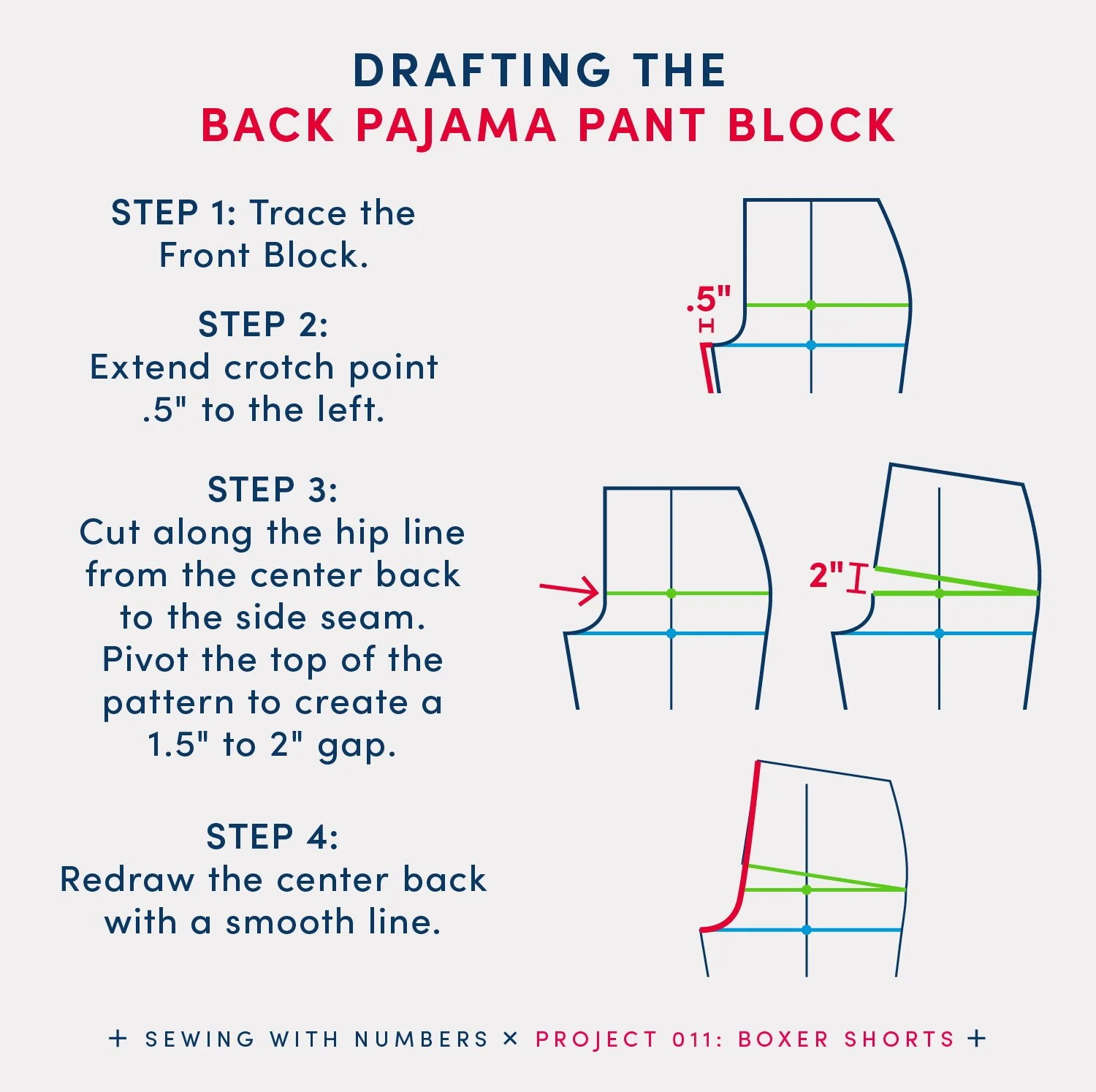 DRAFTING THE
BACK PAJAMA PANT BLOCK

STEP 1: Trace the Front Block.

STEP 2:
Extend crotch point .5" to the left.

.5"

STEP 3:
Cut along the hip line from the center back to the side seam. Pivot the top of the pattern to create a 1.5" to 2" gap.

2"

STEP 4:
Redraw the center back with a smooth line.

+ SEWING WITH NUMBERS × PROJECT 011: BOXER SHORTS +