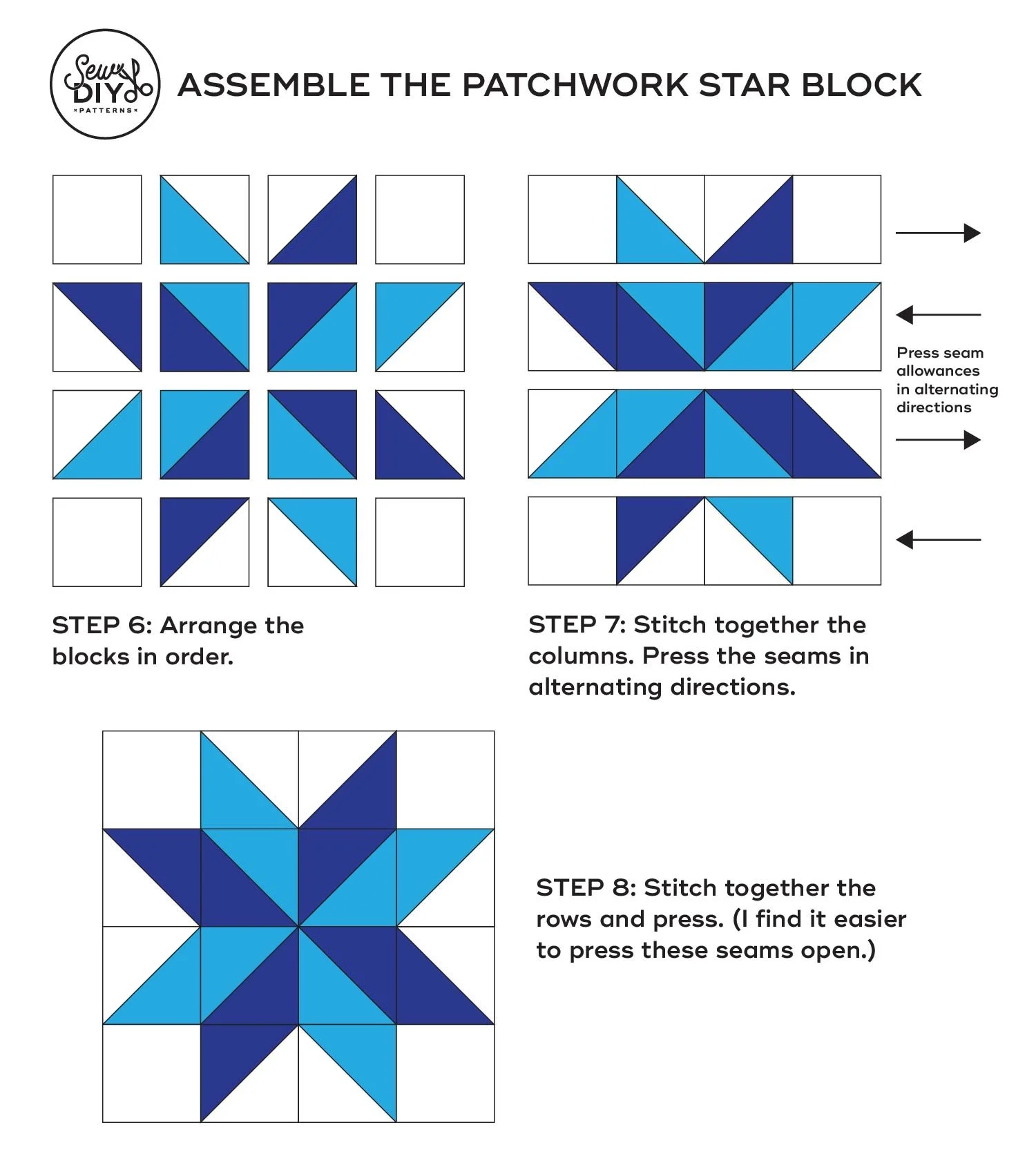 Sew DIY
×PATTERNS×

ASSEMBLE THE PATCHWORK STAR BLOCK

Press seam allowances in alternating directions

STEP 6: Arrange the blocks in order.

STEP 7: Stitch together the columns. Press the seams in alternating directions.

STEP 8: Stitch together the rows and press. (I find it easier to press these seams open.)