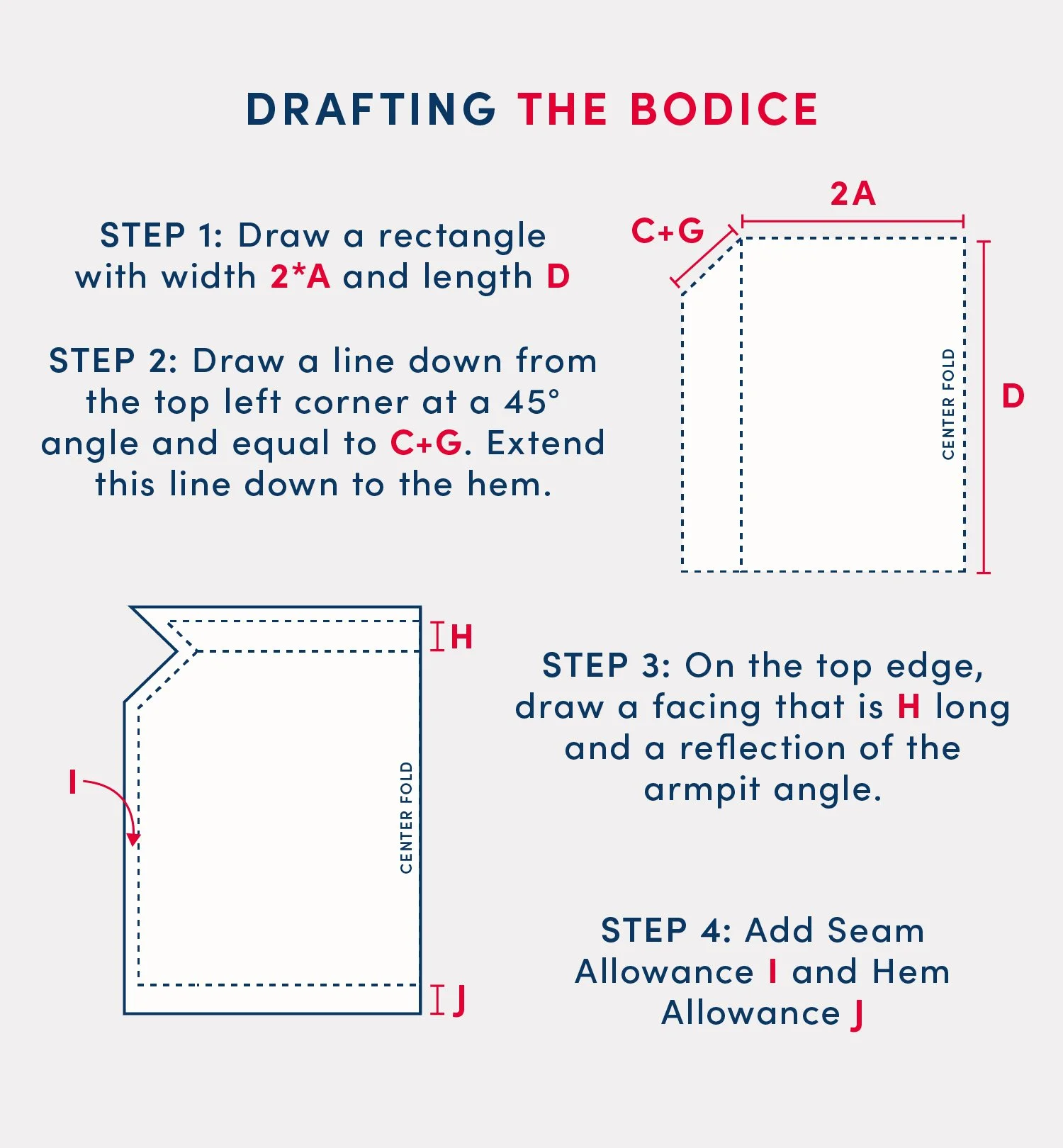 DRAFTING THE BODICE

STEP 1: Draw a rectangle with width 2*A and length D

STEP 2: Draw a line down from the top left corner at a 45° angle and equal to C+G. Extend this line down to the hem.

2A

C+G

CENTER FOLD

D

H

I

CENTER FOLD

J

STEP 3: On the top edge, draw a facing that is H long and a reflection of the armpit angle.

STEP 4: Add Seam Allowance I and Hem Allowance J