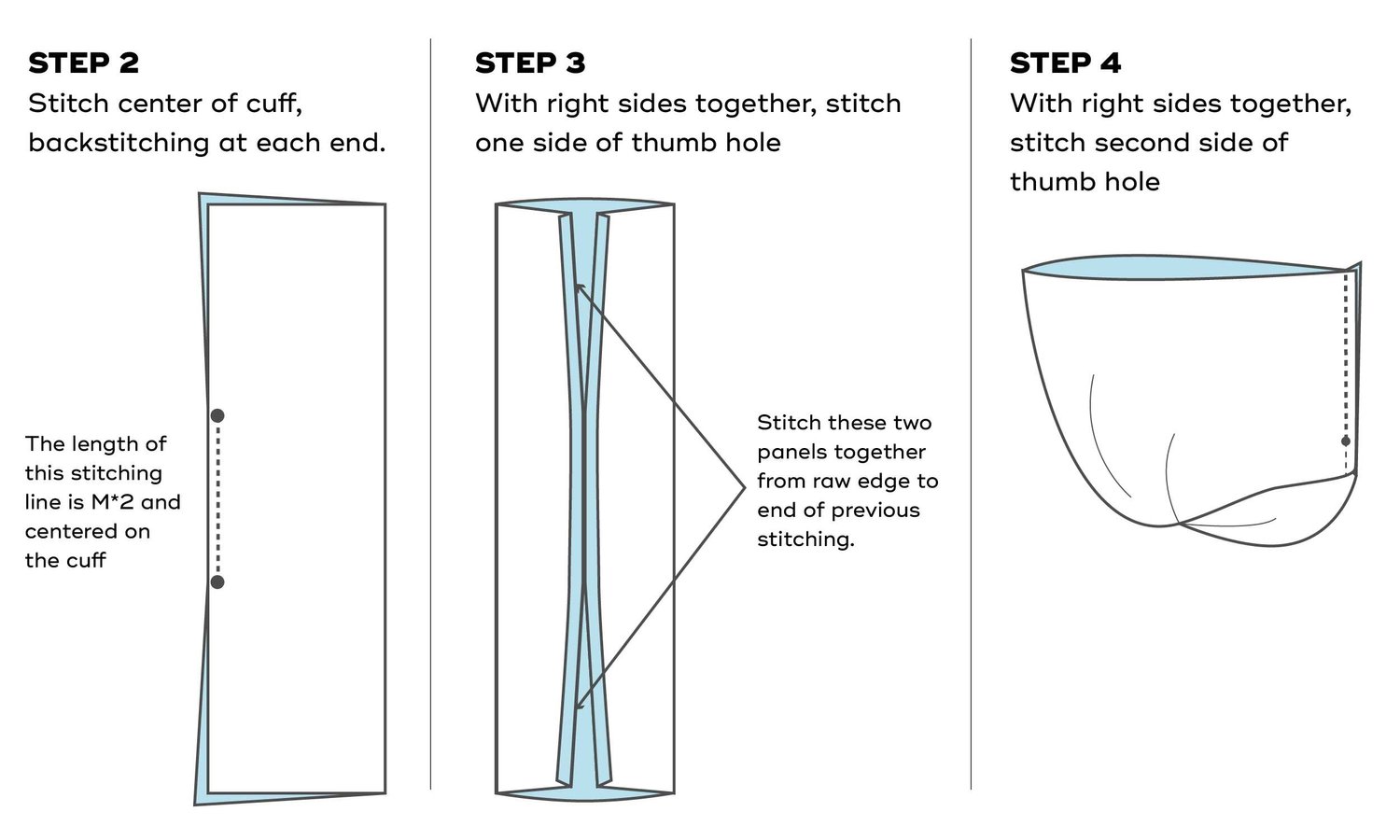 STEP 2

Stitch center of cuff, backstitching at each end.

The length of this stitching line is M*2 and centered on the cuff

STEP 3

With right sides together, stitch one side of thumb hole

Stitch these two panels together from raw edge to end of previous stitching.

STEP 4

With right sides together, stitch second side of thumb hole