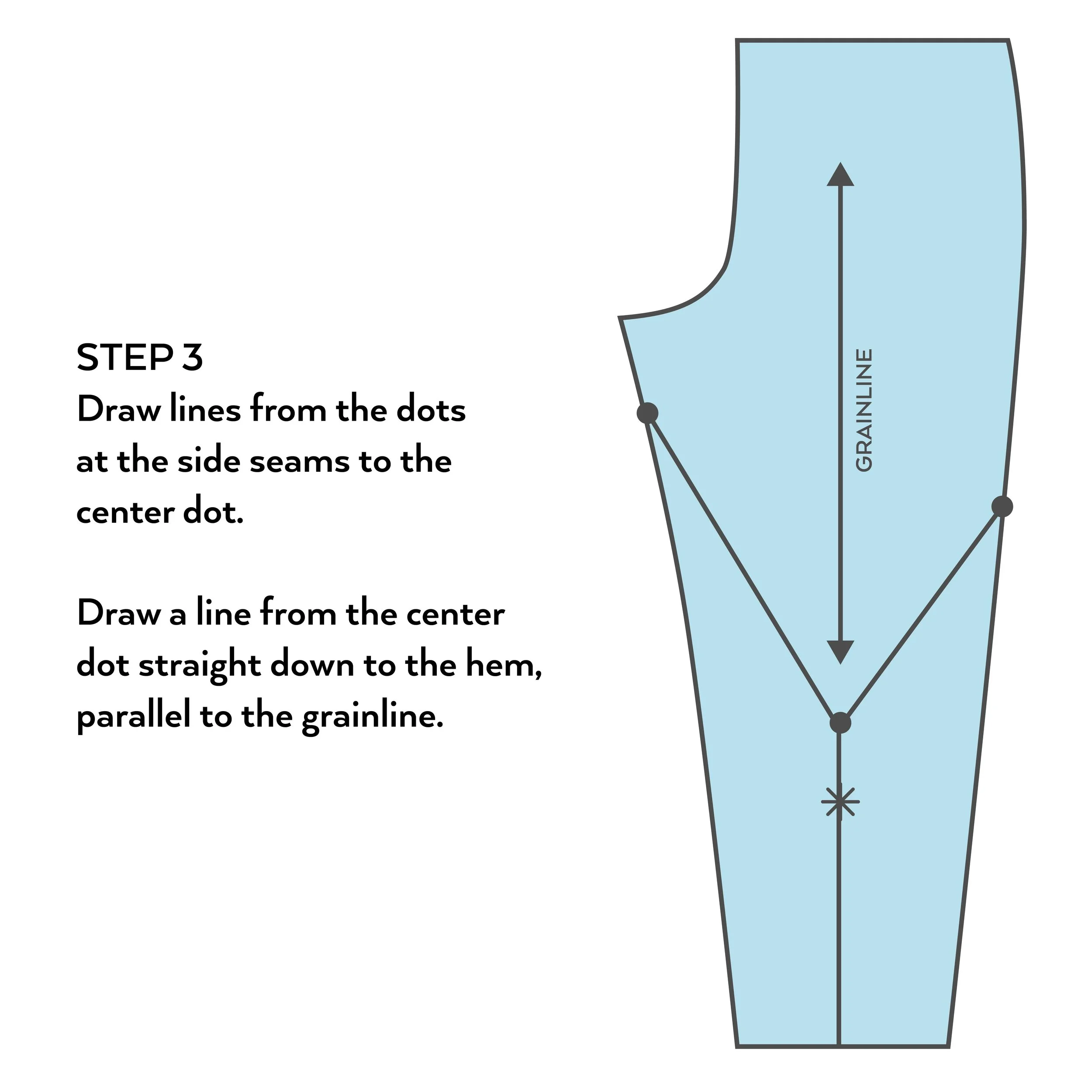 STEP 3
Draw lines from the dots at the side seams to the center dot.

Draw a line from the center dot straight down to the hem, parallel to the grainline.

GRAINLINE