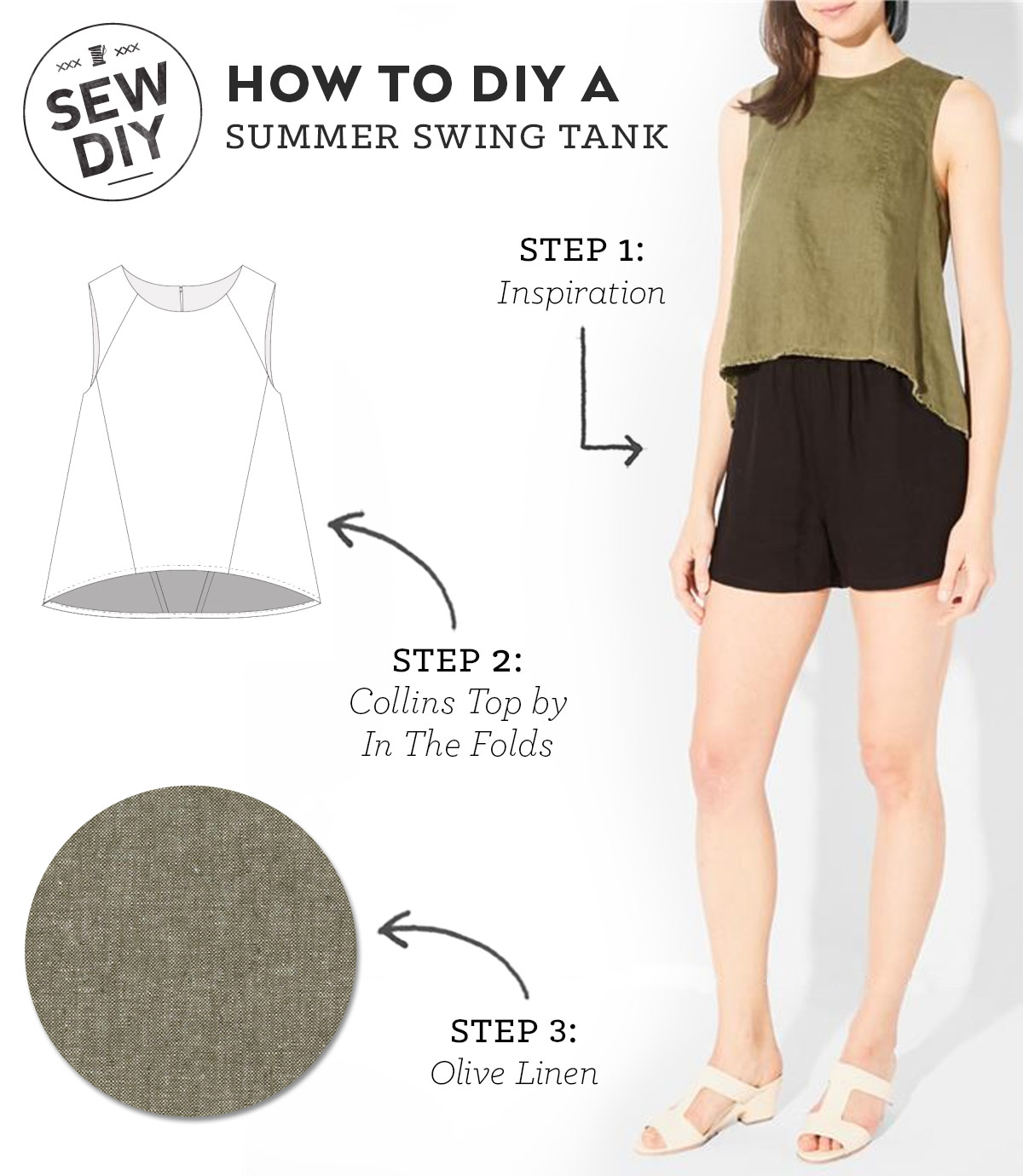 SEW DIY

HOW TO DIY A
SUMMER SWING TANK

STEP 1:
Inspiration

STEP 2:
Collins Top by In The Folds

STEP 3:
Olive Linen