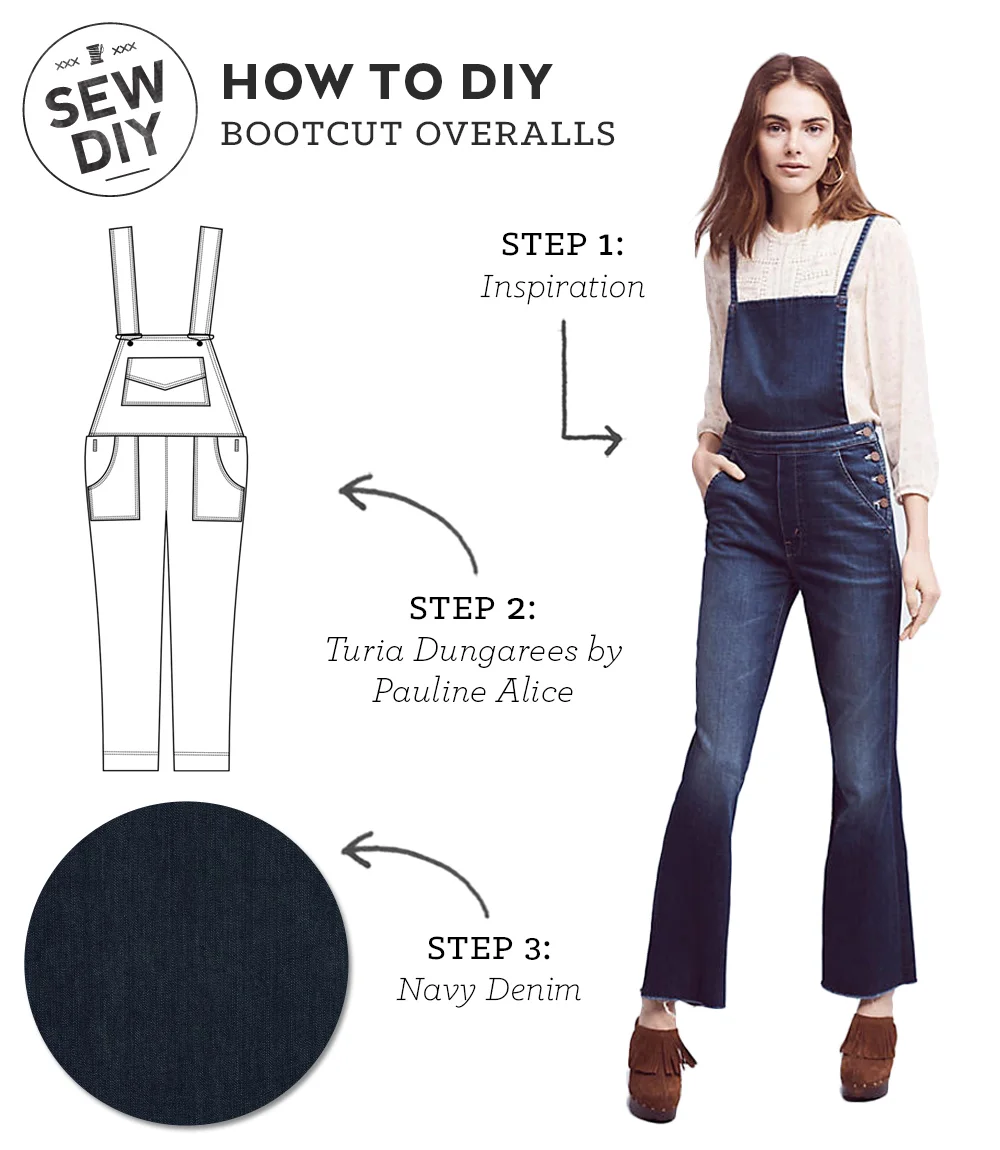 SEW DIY

HOW TO DIY
BOOTCUT OVERALLS

STEP 1:
Inspiration

STEP 2:
Turia Dungarees by Pauline Alice

STEP 3:
Navy Denim