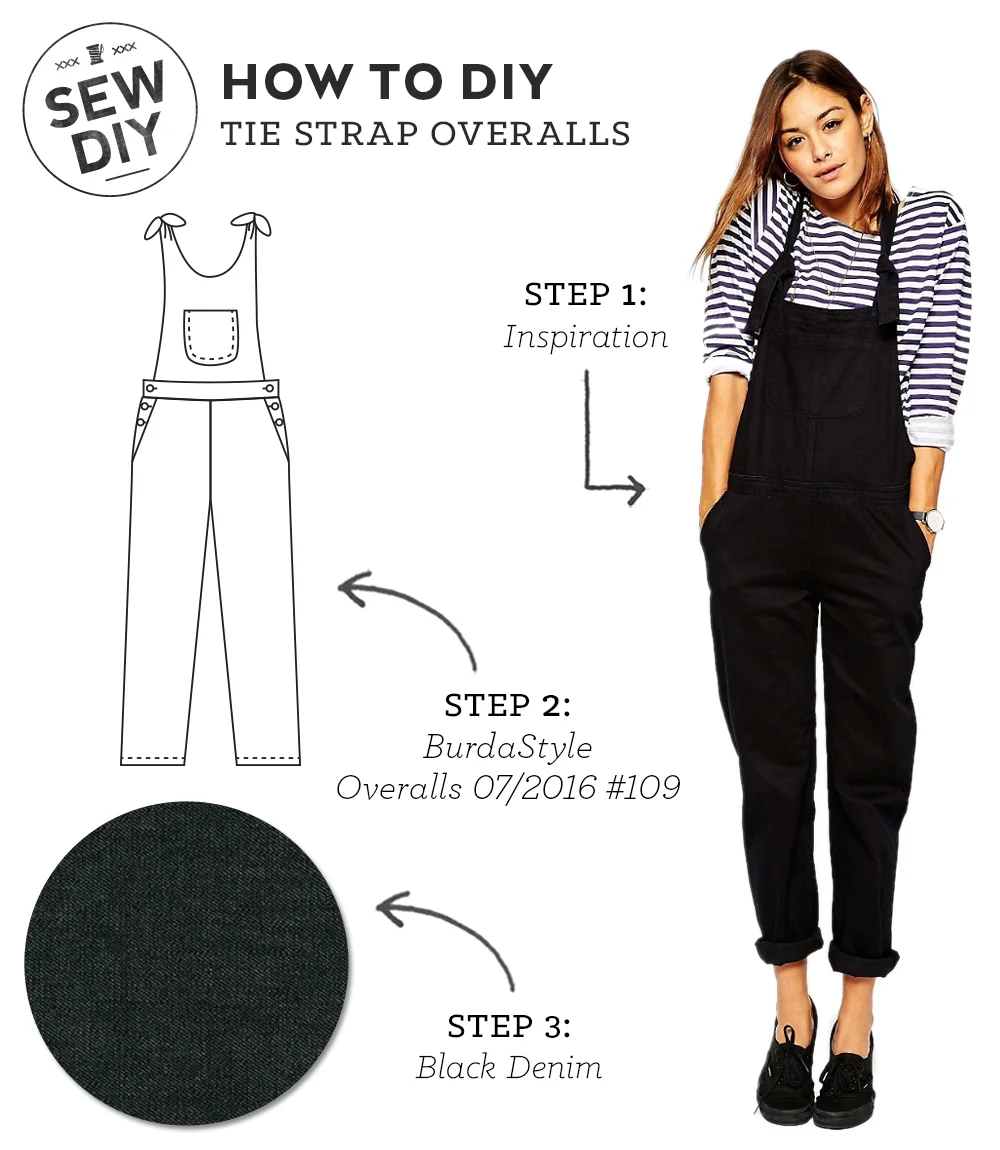 SEW DIY

HOW TO DIY
TIE STRAP OVERALLS

STEP 1:
Inspiration

STEP 2:
BurdaStyle
Overalls 07/2016 #109

STEP 3:
Black Denim