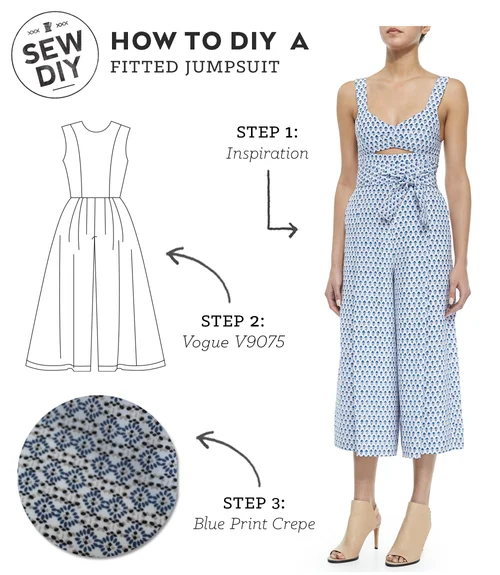 SEW DIY

HOW TO DIY A
FITTED JUMPSUIT

STEP 1:
Inspiration

STEP 2:
Vogue V9075

STEP 3:
Blue Print Crepe