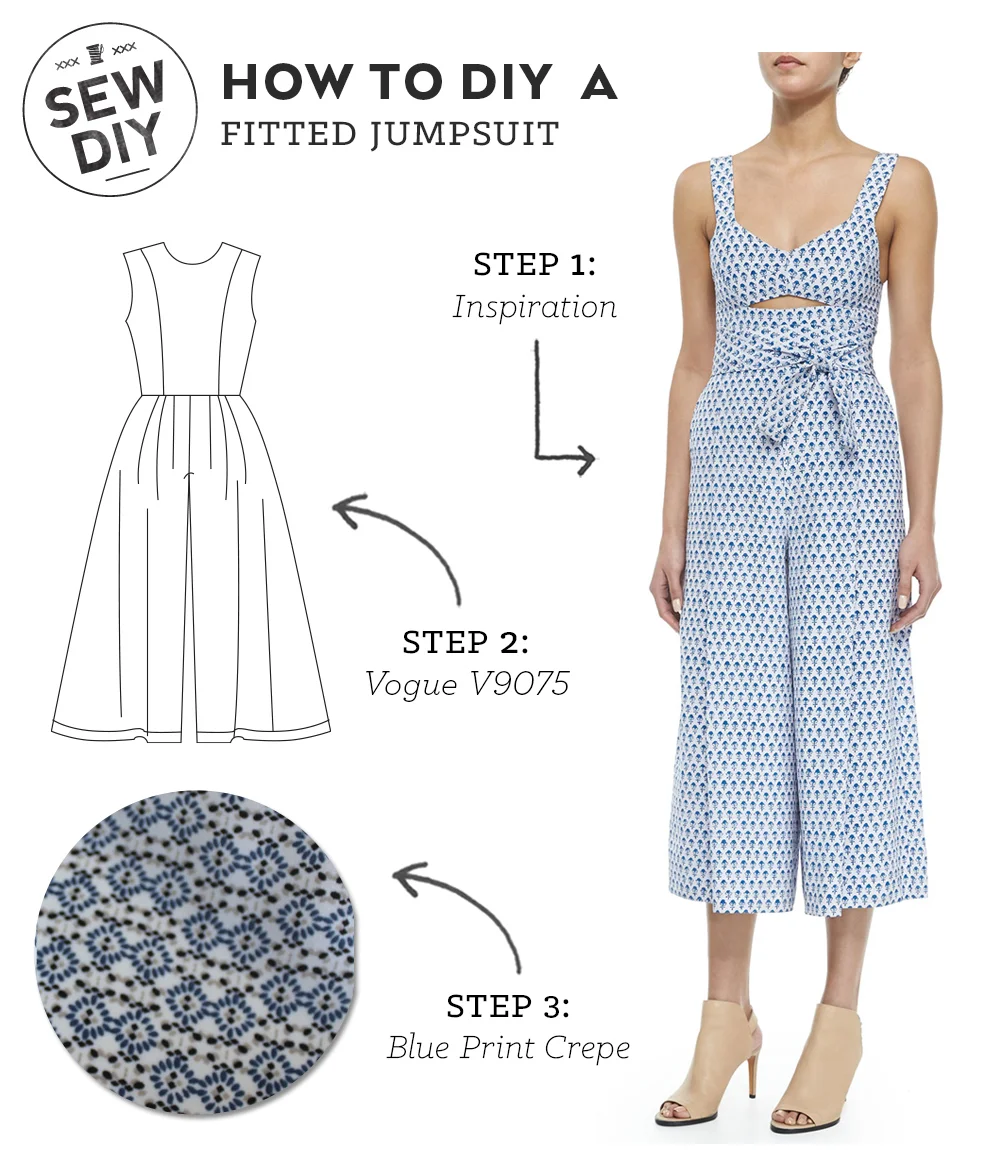 SEW DIY

HOW TO DIY A
FITTED JUMPSUIT

STEP 1:
Inspiration

STEP 2:
Vogue V9075

STEP 3:
Blue Print Crepe