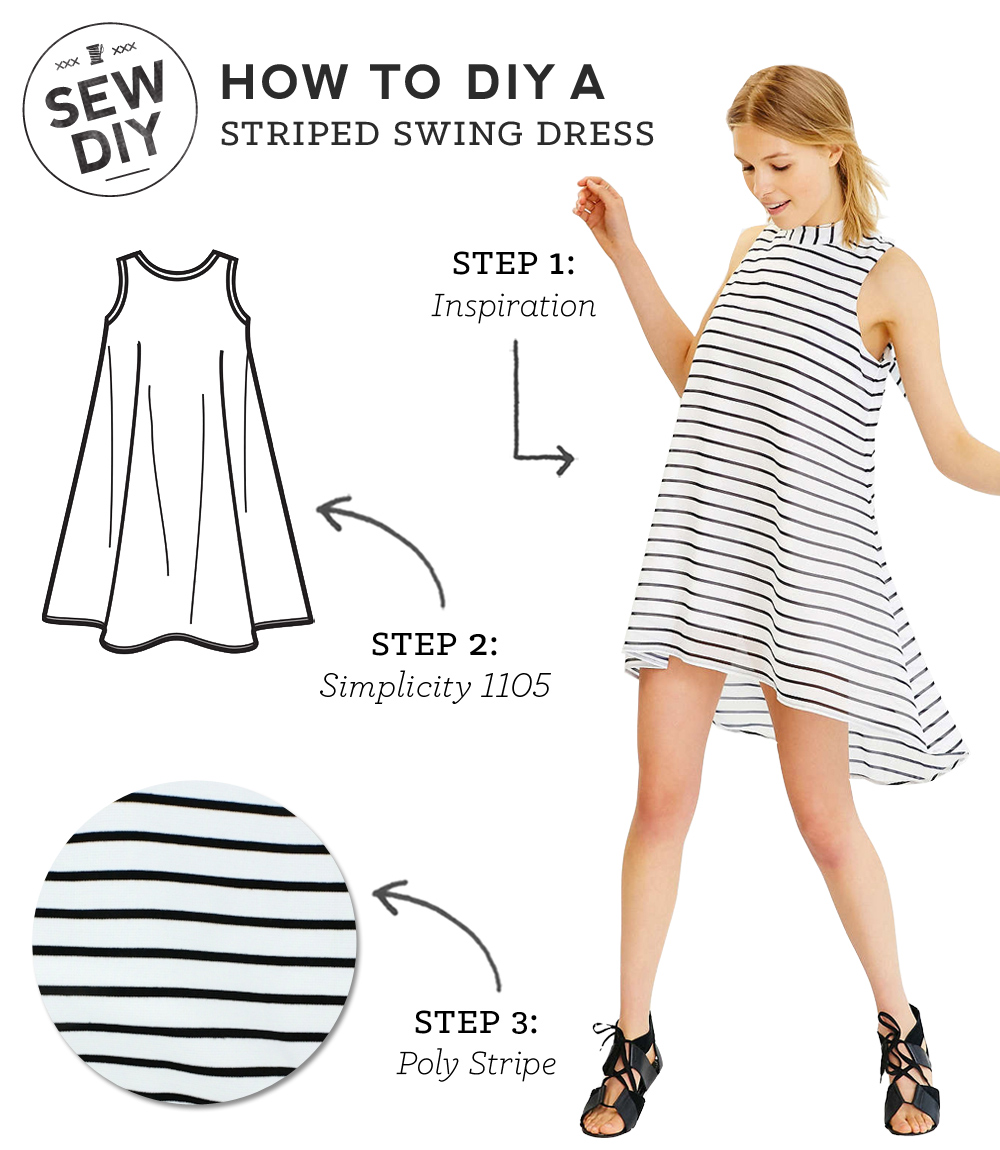 SEW DIY

HOW TO DIY A
STRIPED SWING DRESS

STEP 1:
Inspiration

STEP 2:
Simplicity 1105

STEP 3:
Poly Stripe