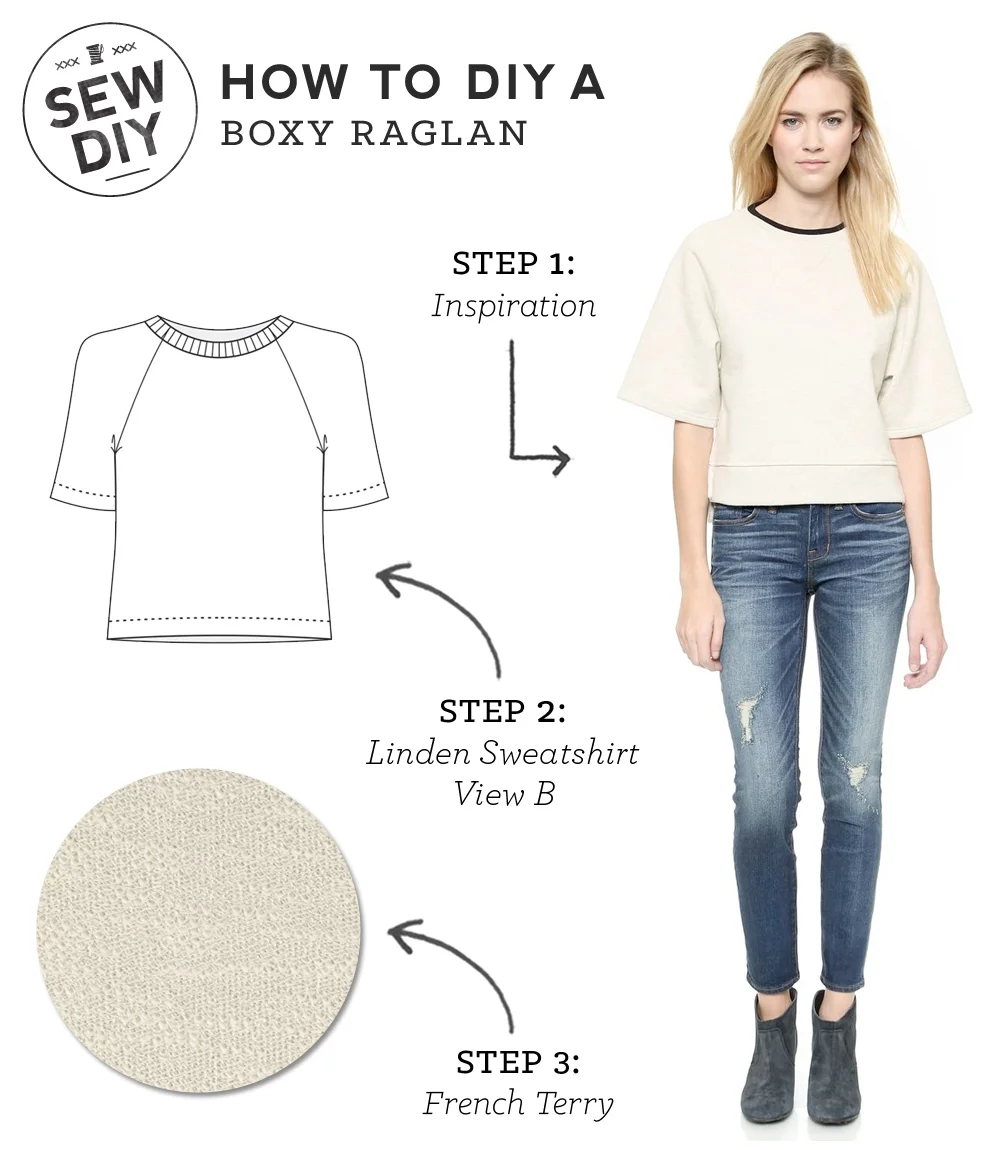 SEW DIY

HOW TO DIY A
BOXY RAGLAN

STEP 1:
Inspiration

STEP 2:
Linden Sweatshirt
View B

STEP 3:
French Terry