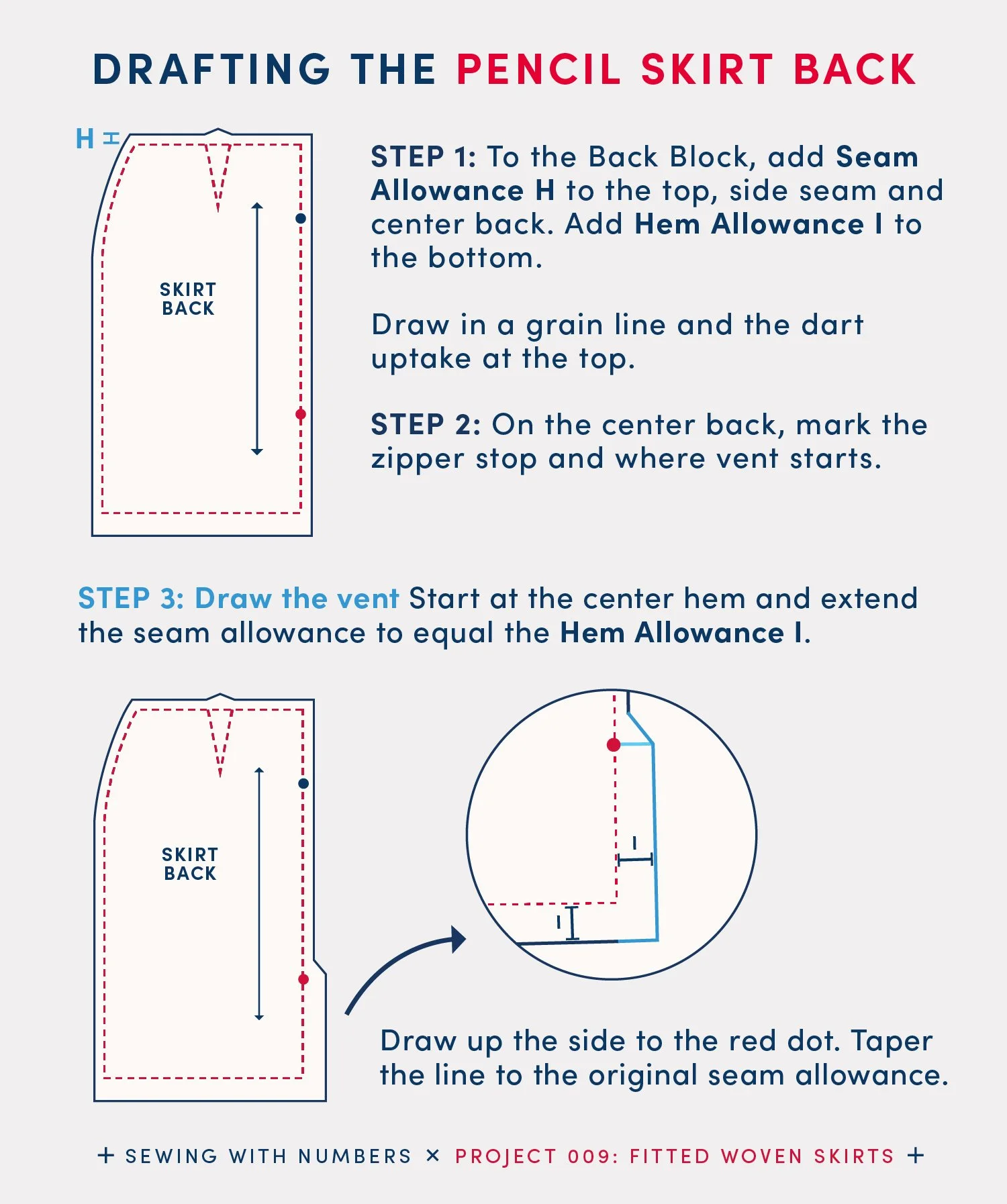 DRAFTING THE PENCIL SKIRT BACK

H

SKIRT BACK

STEP 1: To the Back Block, add Seam Allowance H to the top, side seam and center back. Add Hem Allowance I to the bottom.

Draw in a grain line and the dart uptake at the top.

STEP 2: On the center back, mark the zipper stop and where vent starts.

STEP 3: Draw the vent Start at the center hem and extend the seam allowance to equal the Hem Allowance I.

SKIRT BACK

I

I

Draw up the side to the red dot. Taper the line to the original seam allowance.

+ SEWING WITH NUMBERS × PROJECT 009: FITTED WOVEN SKIRTS +