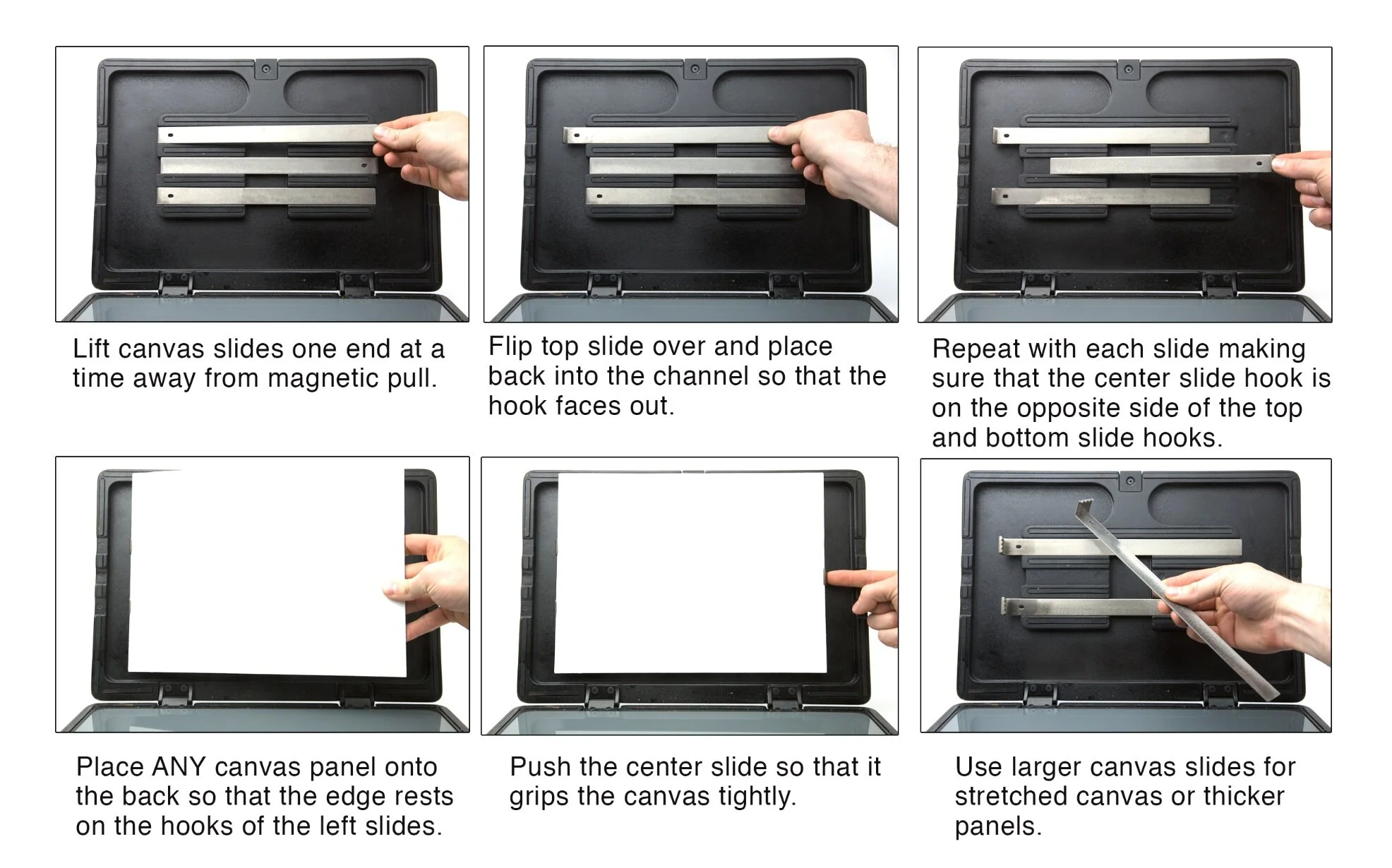 Lift canvas slides one end at a time away from magnetic pull.

Flip top slide over and place back into the channel so that the hook faces out.

Repeat with each slide making sure that the center slide hook is on the opposite side of the top and bottom slide hooks.

Place ANY canvas panel onto the back so that the edge rests on the hooks of the left slides.

Push the center slide so that it grips the canvas tightly.

Use larger canvas slides for stretched canvas or thicker panels.