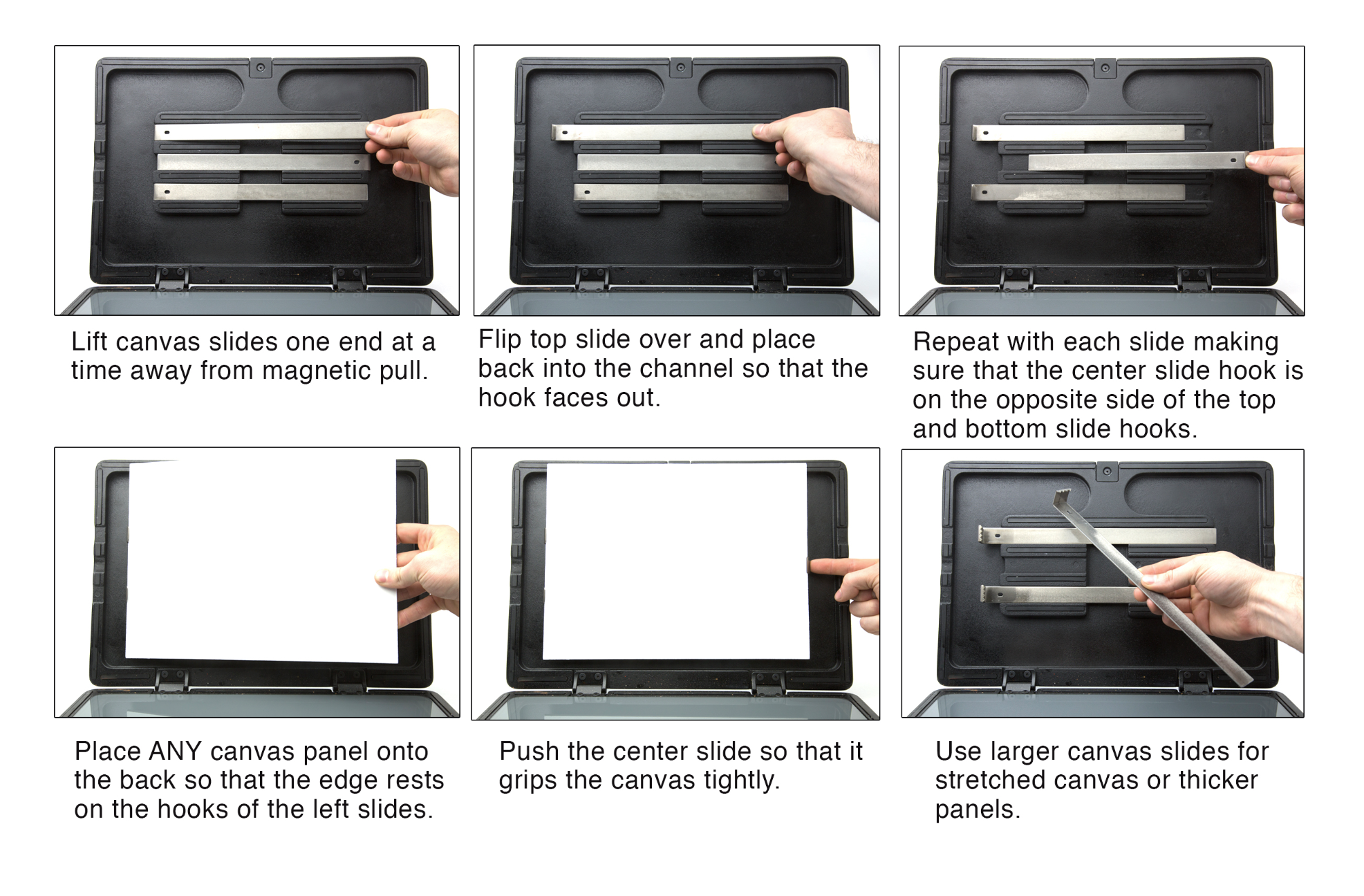 Lift canvas slides one end at a time away from magnetic pull.

Flip top slide over and place back into the channel so that the hook faces out.

Repeat with each slide making sure that the center slide hook is on the opposite side of the top and bottom slide hooks.

Place ANY canvas panel onto the back so that the edge rests on the hooks of the left slides.

Push the center slide so that it grips the canvas tightly.

Use larger canvas slides for stretched canvas or thicker panels.