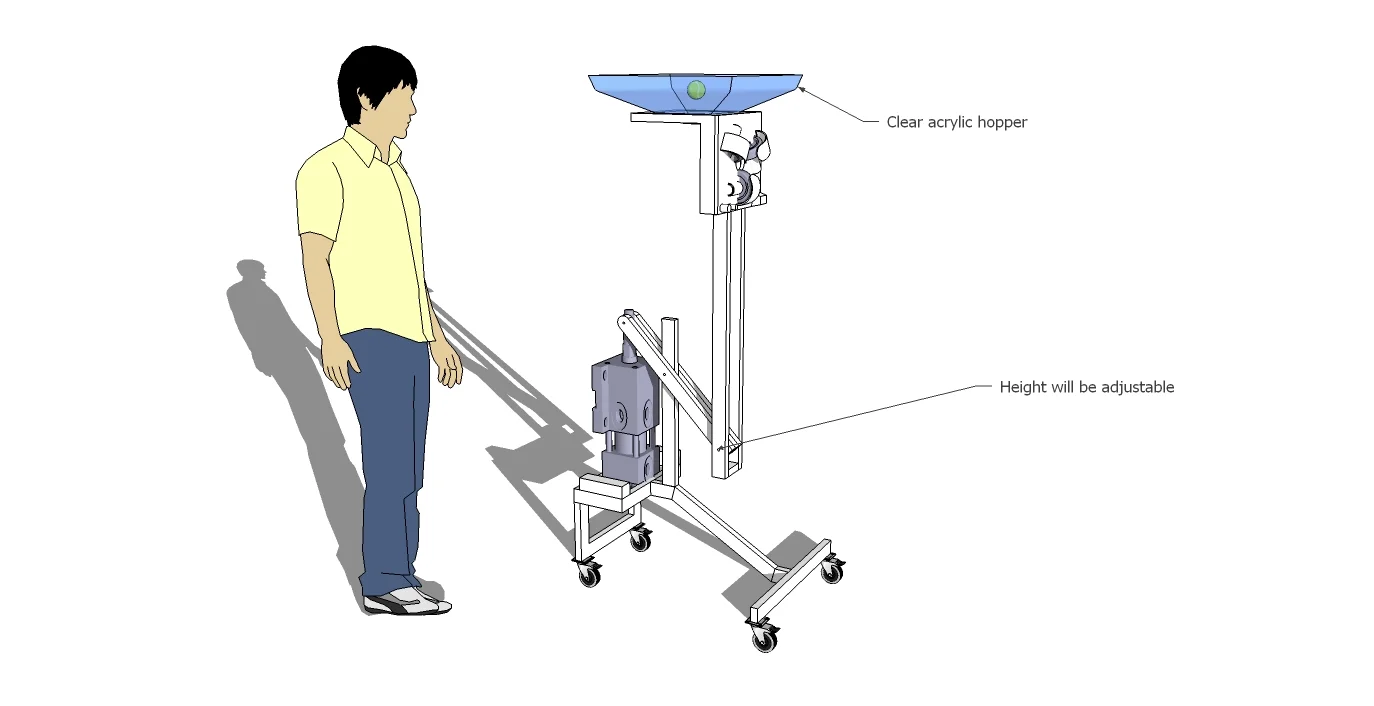 Clear acrylic hopper

Height will be adjustable