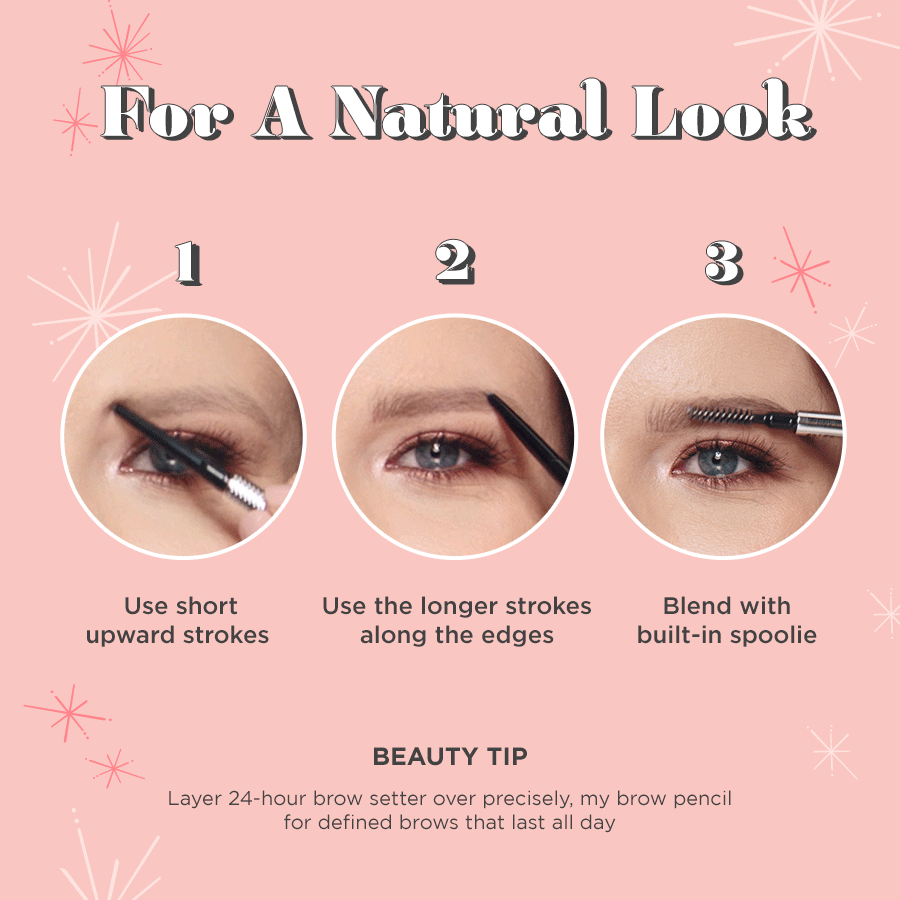 For A Natural Look

1

Use short upward strokes

2

Use the longer strokes along the edges

3

Blend with built-in spoolie

BEAUTY TIP

Layer 24-hour brow setter over precisely, my brow pencil for defined brows that last all day