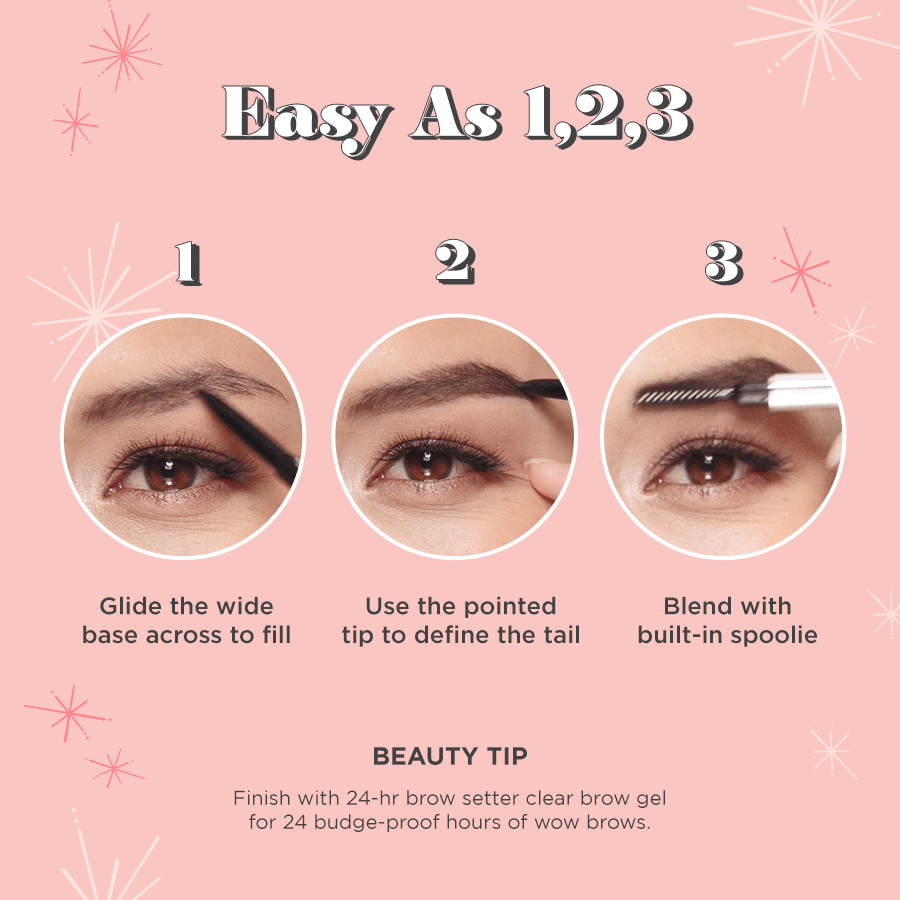 Easy As 1,2,3

1

Glide the wide base across to fill

2

Use the pointed tip to define the tail

3

Blend with built-in spoolie

BEAUTY TIP

Finish with 24-hr brow setter clear brow gel for 24 budge-proof hours of wow brows.