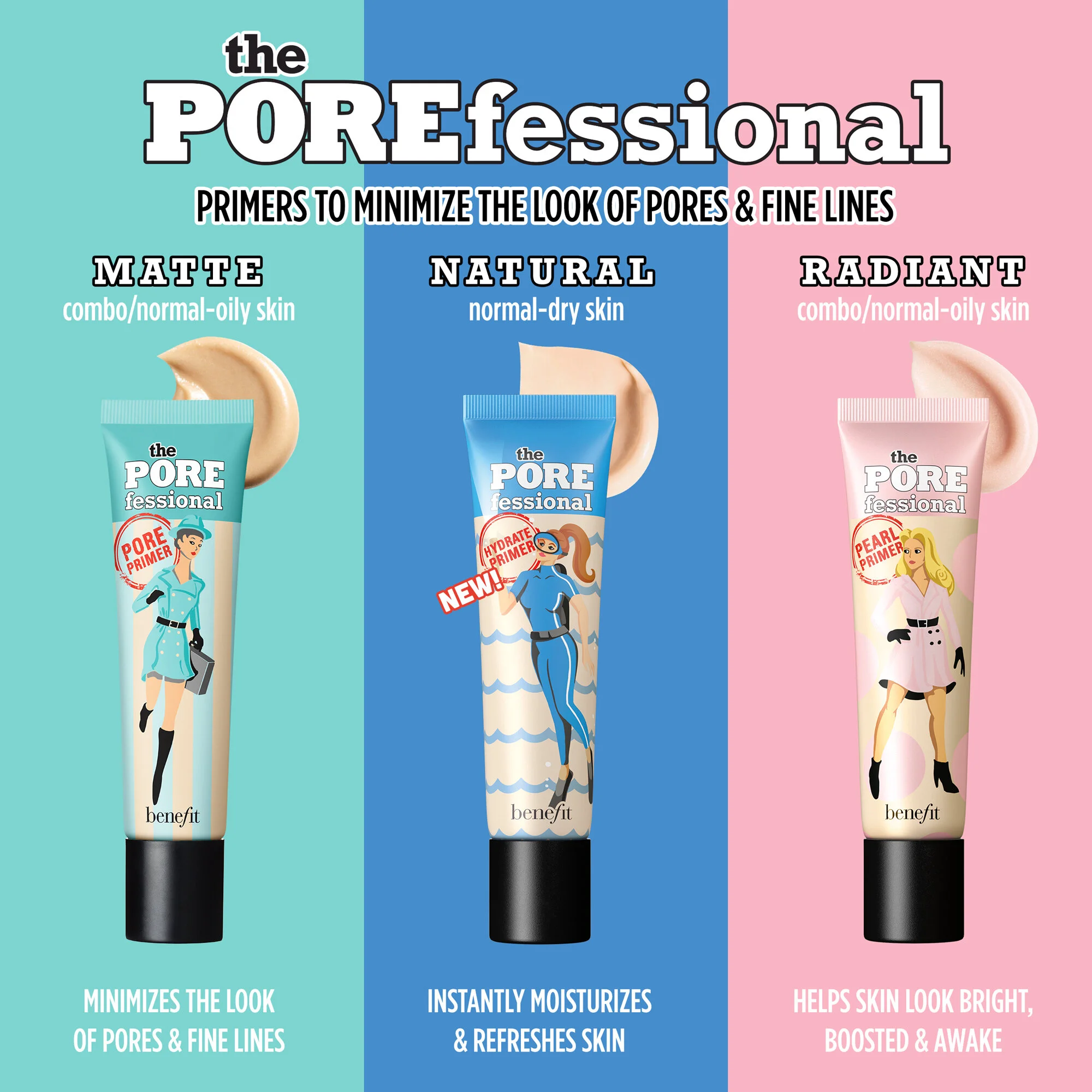 the POREfessional

PRIMERS TO MINIMIZE THE LOOK OF PORES & FINE LINES

MATTE
combo/normal-oily skin

the
PORE
fessional
PORE PRIMER
benefit

MINIMIZES THE LOOK OF PORES & FINE LINES

NATURAL
normal-dry skin

the
PORE
fessional
HYDRATE PRIMER
NEW!
benefit

INSTANTLY MOISTURIZES & REFRESHES SKIN

RADIANT
combo/normal-oily skin

the
PORE
fessional
PEARL PRIMER
benefit

HELPS SKIN LOOK BRIGHT, BOOSTED & AWAKE