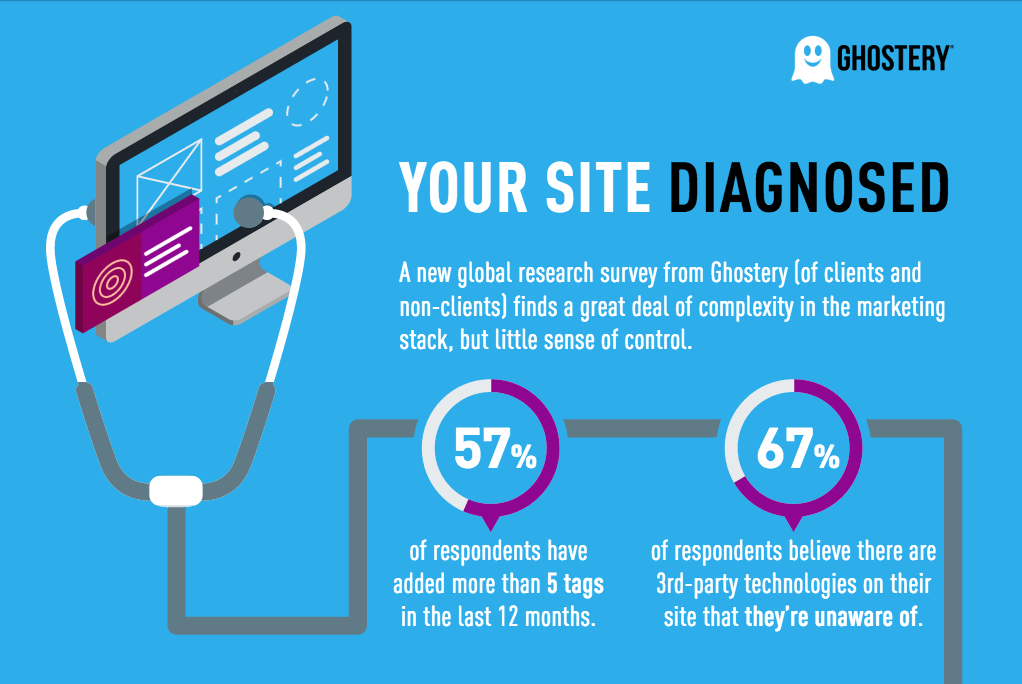 GHOSTERY

YOUR SITE DIAGNOSED

A new global research survey from Ghostery (of clients and non-clients) finds a great deal of complexity in the marketing stack, but little sense of control.

57%

of respondents have added more than 5 tags in the last 12 months.

67%

of respondents believe there are 3rd-party technologies on their site that they're unaware of.