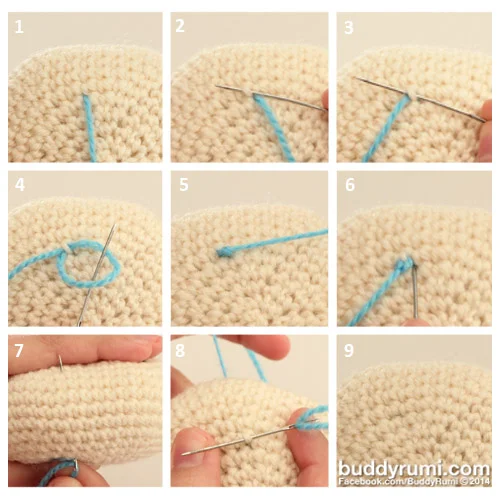 1

2

3

4

5

6

7

8

9

buddyrumi.com
Facebook.com/BuddyRumi © 2014