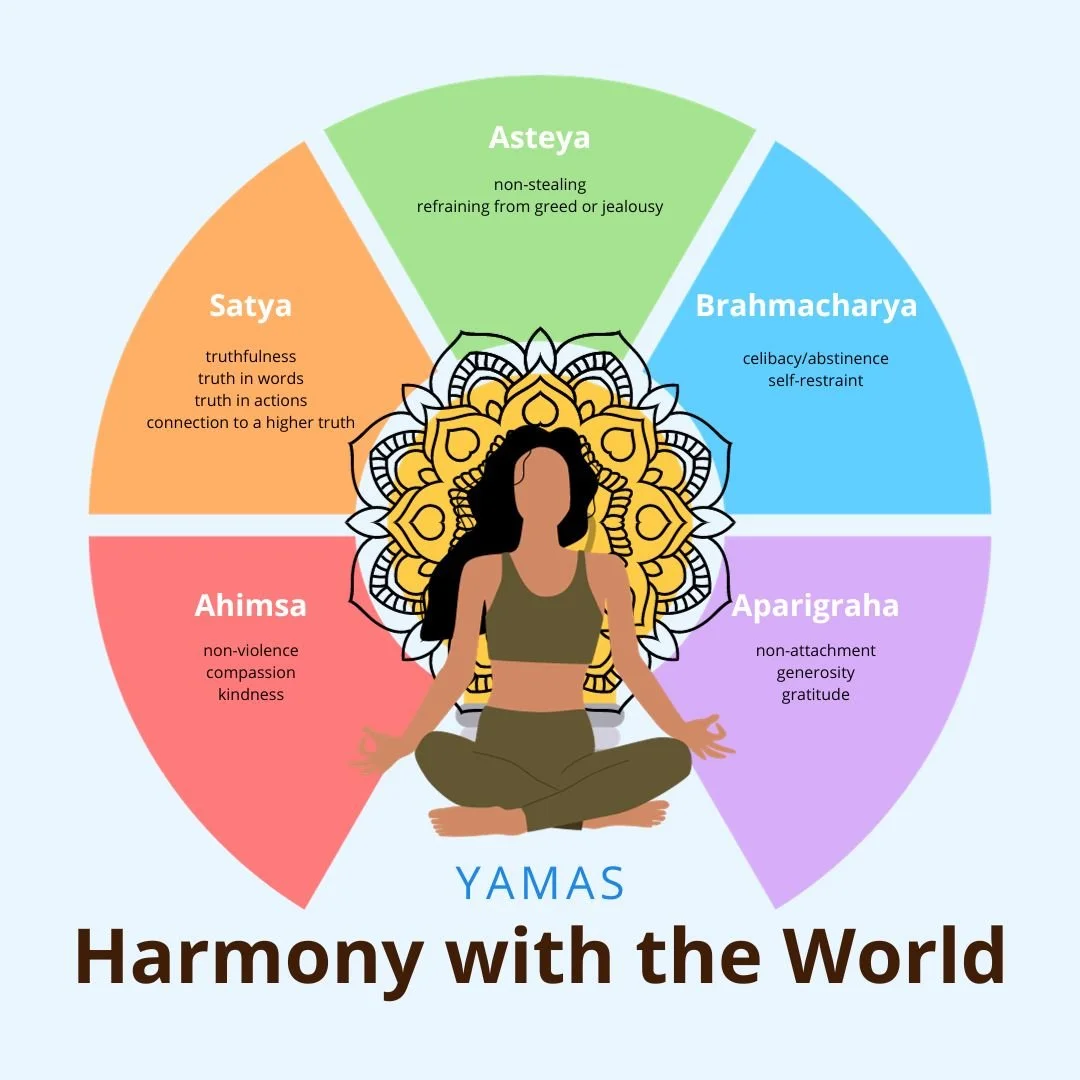 Asteya

non-stealing
refraining from greed or jealousy

Satya

truthfulness
truth in words
truth in actions
connection to a higher truth

Brahmacharya

celibacy/abstinence
self-restraint

Ahimsa

non-violence
compassion
kindness

Aparigraha

non-attachment
generosity
gratitude

YAMAS

Harmony with the World