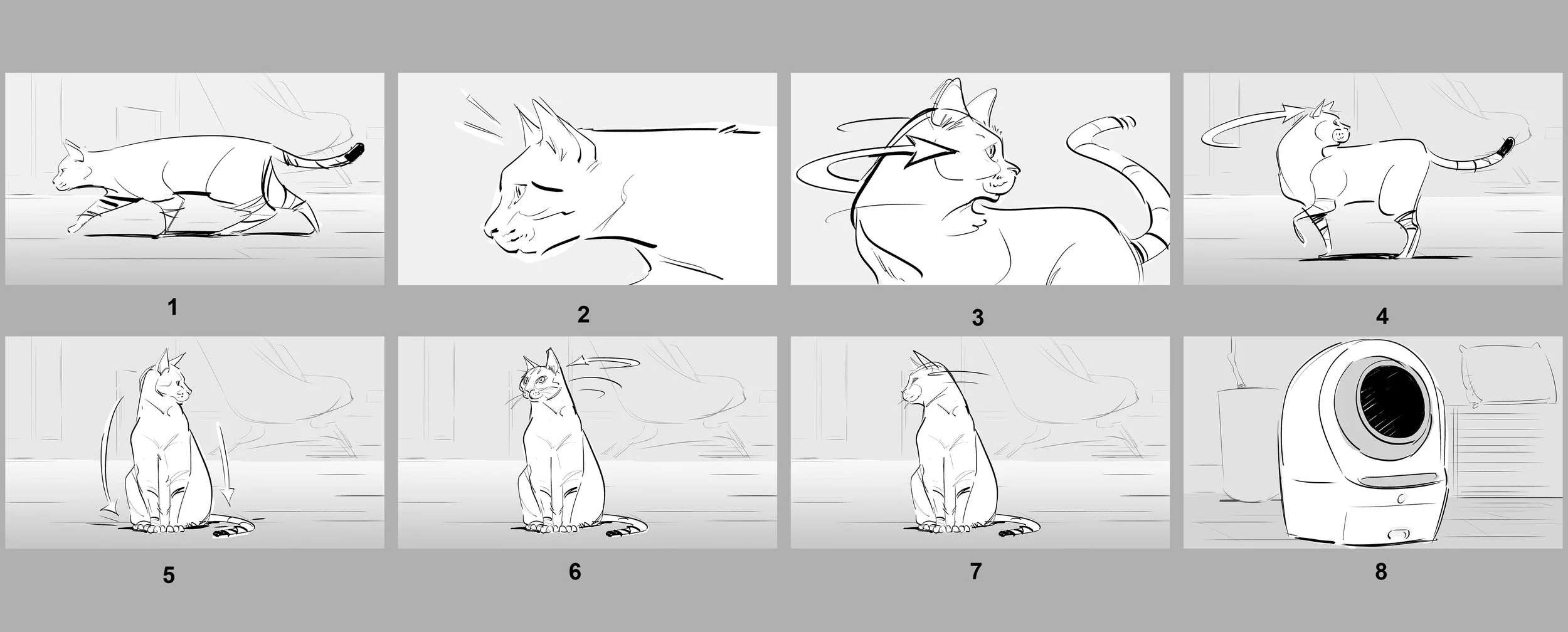 1

2

3

4

5

6

7

8