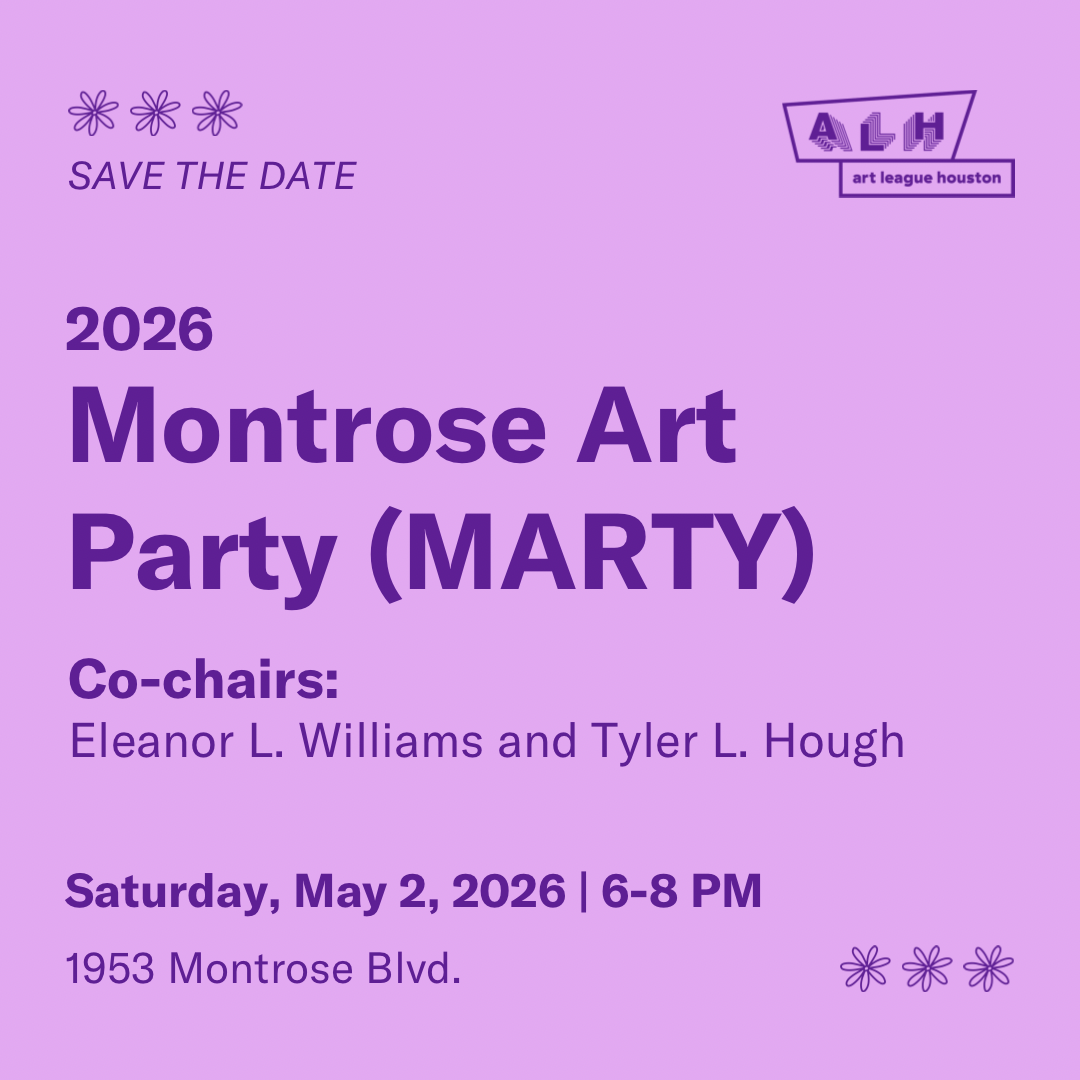 SAVE THE DATE

ALH
art league houston

2026
Montrose Art Party (MARTY)

Co-chairs:
Eleanor L. Williams and Tyler L. Hough

Saturday, May 2, 2026 | 6-8 PM

1953 Montrose Blvd.