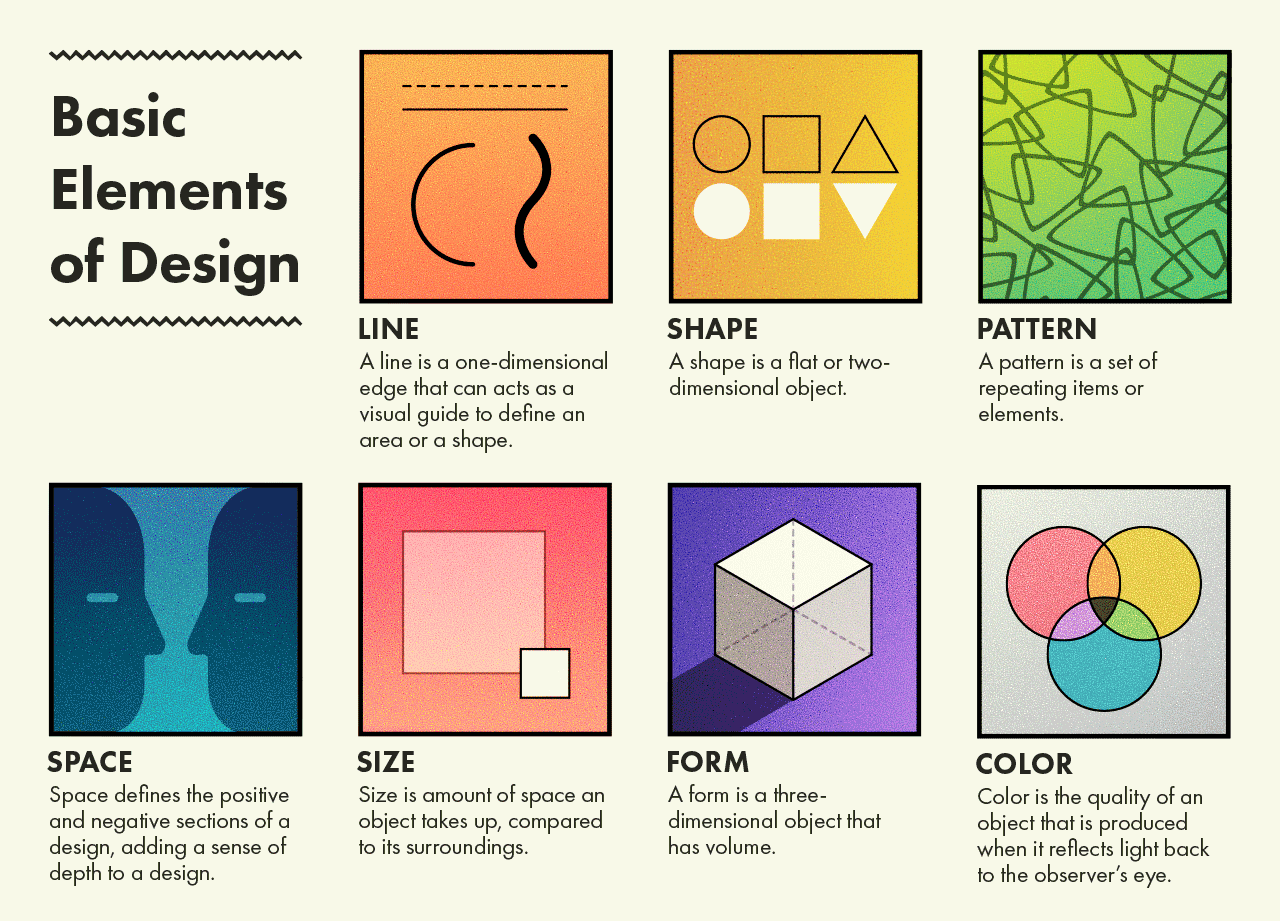 Basic Elements of Design

LINE
A line is a one-dimensional edge that can acts as a visual guide to define an area or a shape.

SHAPE
A shape is a flat or two-dimensional object.

PATTERN
A pattern is a set of repeating items or elements.

SPACE
Space defines the positive and negative sections of a design, adding a sense of depth to a design.

SIZE
Size is amount of space an object takes up, compared to its surroundings.

FORM
A form is a three-dimensional object that has volume.

COLOR
Color is the quality of an object that is produced when it reflects light back to the observer's eye.