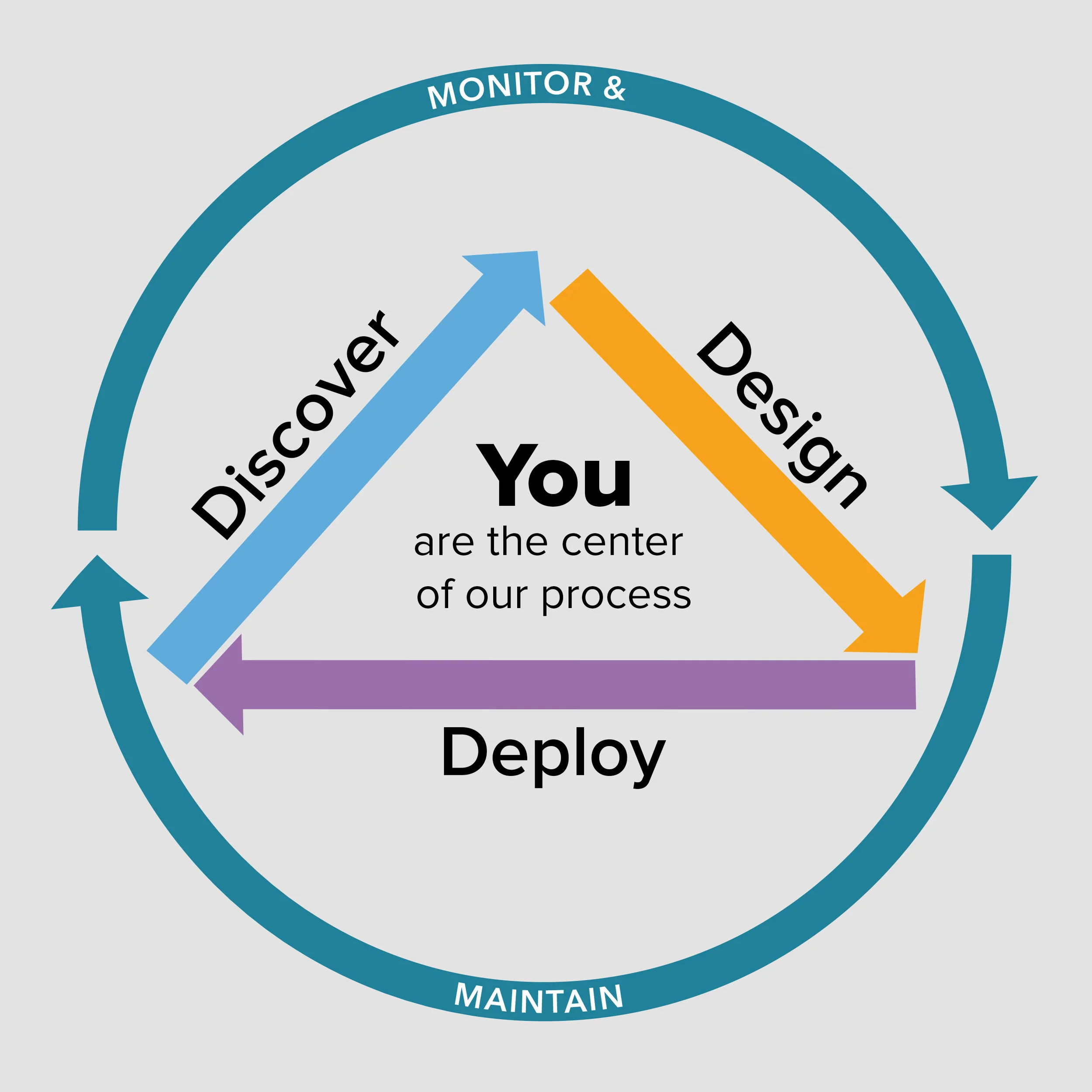 MONITOR &

Discover

Design

You

are the center of our process

Deploy

MAINTAIN