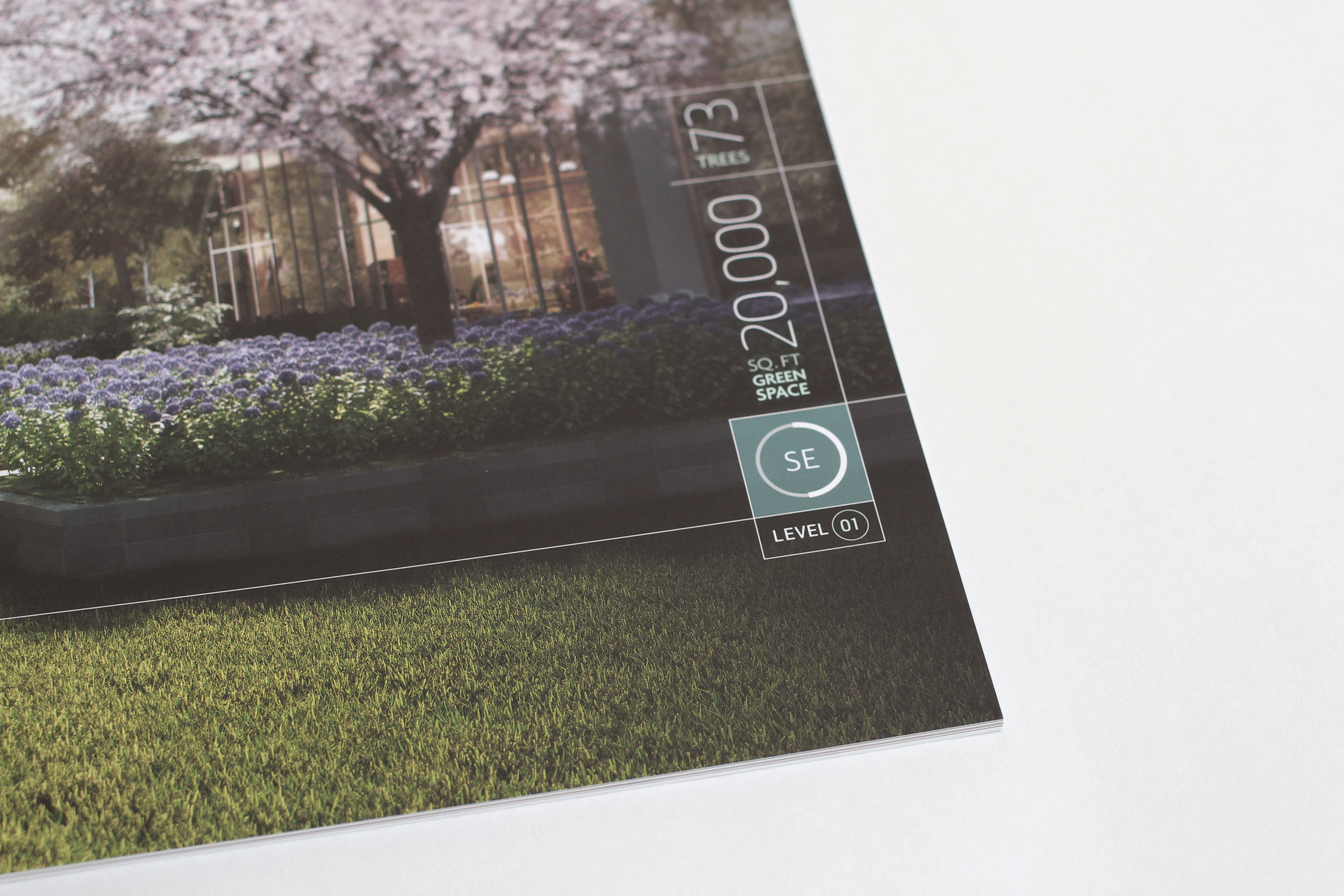 73
TREES

20,000
SQ. FT
GREEN
SPACE

SE

LEVEL 01