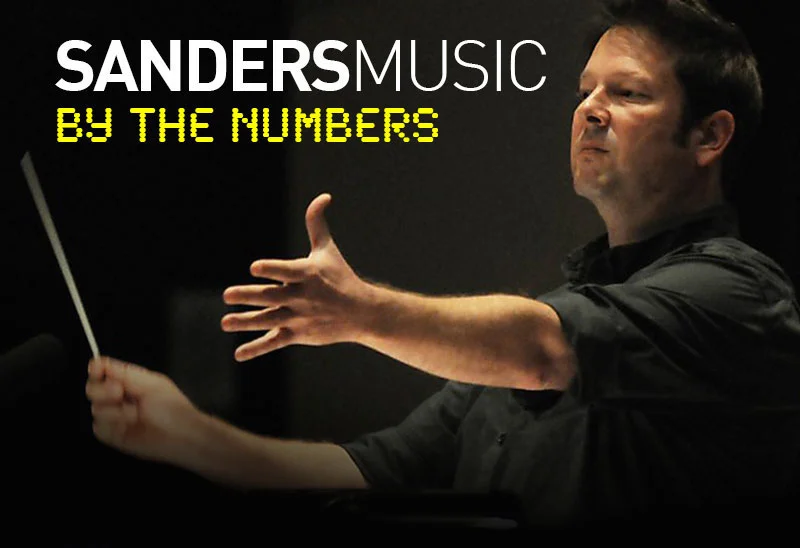 SANDERSMUSIC
BY THE NUMBERS