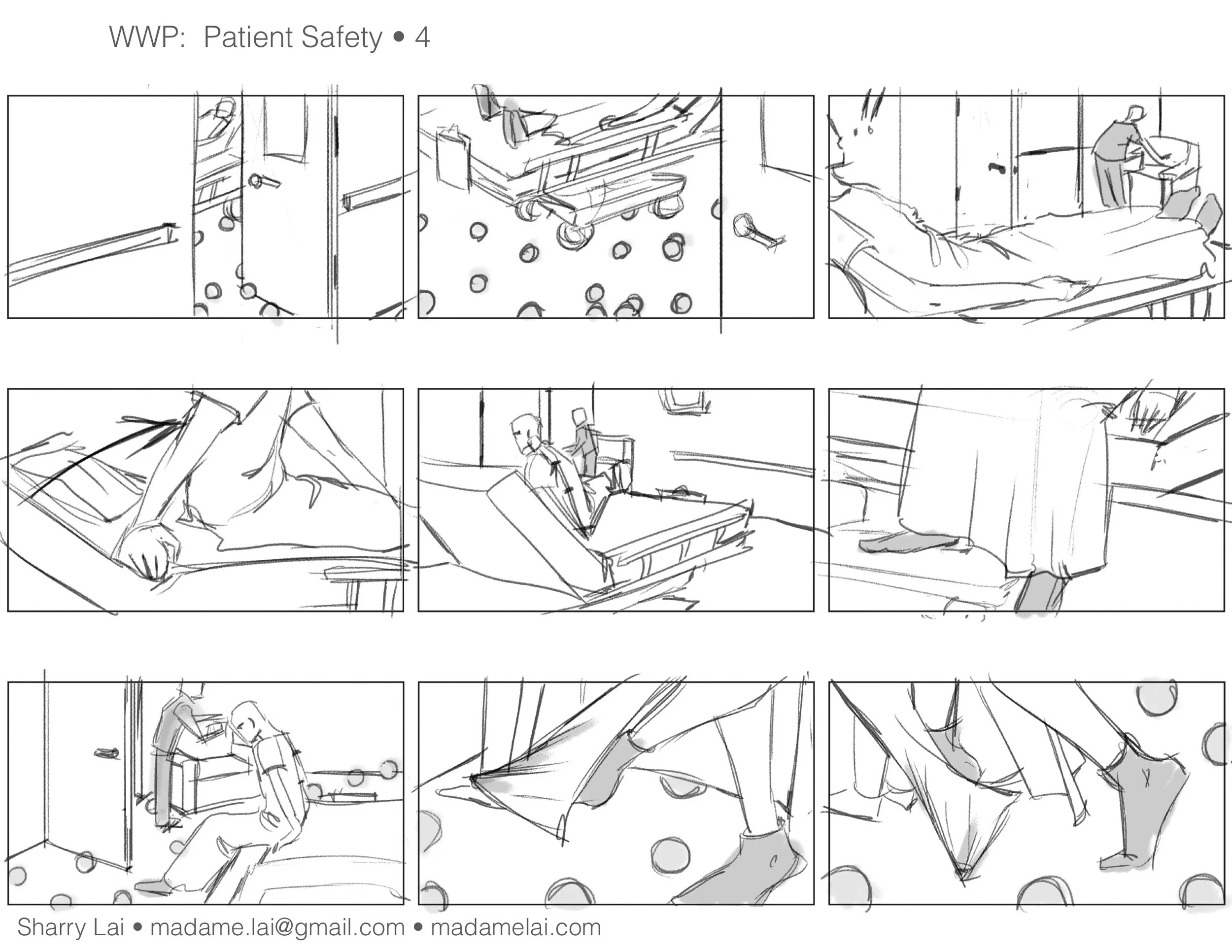 WWP:  Patient Safety • 4

Sharry Lai • madame.lai@gmail.com • madamelai.com