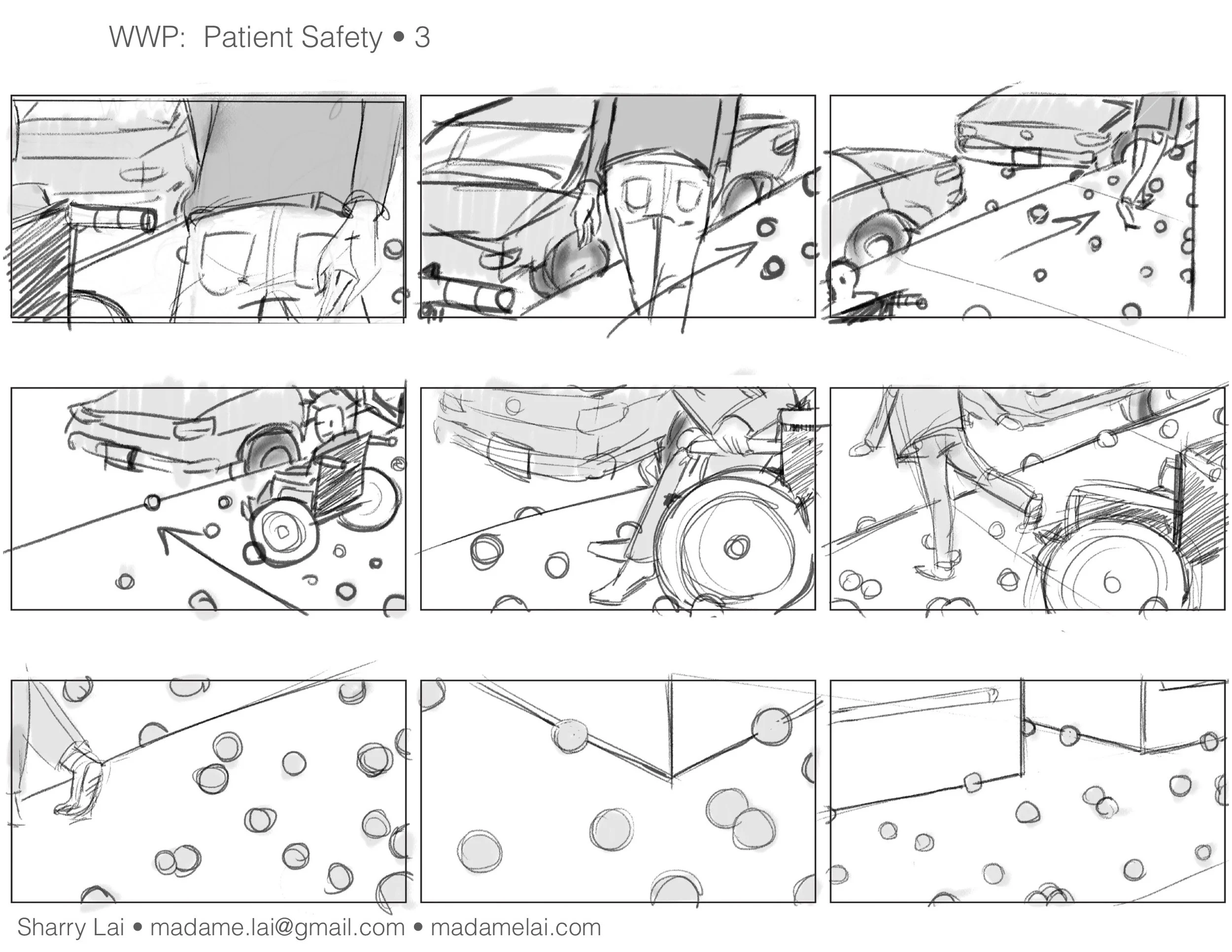 WWP: Patient Safety • 3

Sharry Lai • madame.lai@gmail.com • madamelai.com