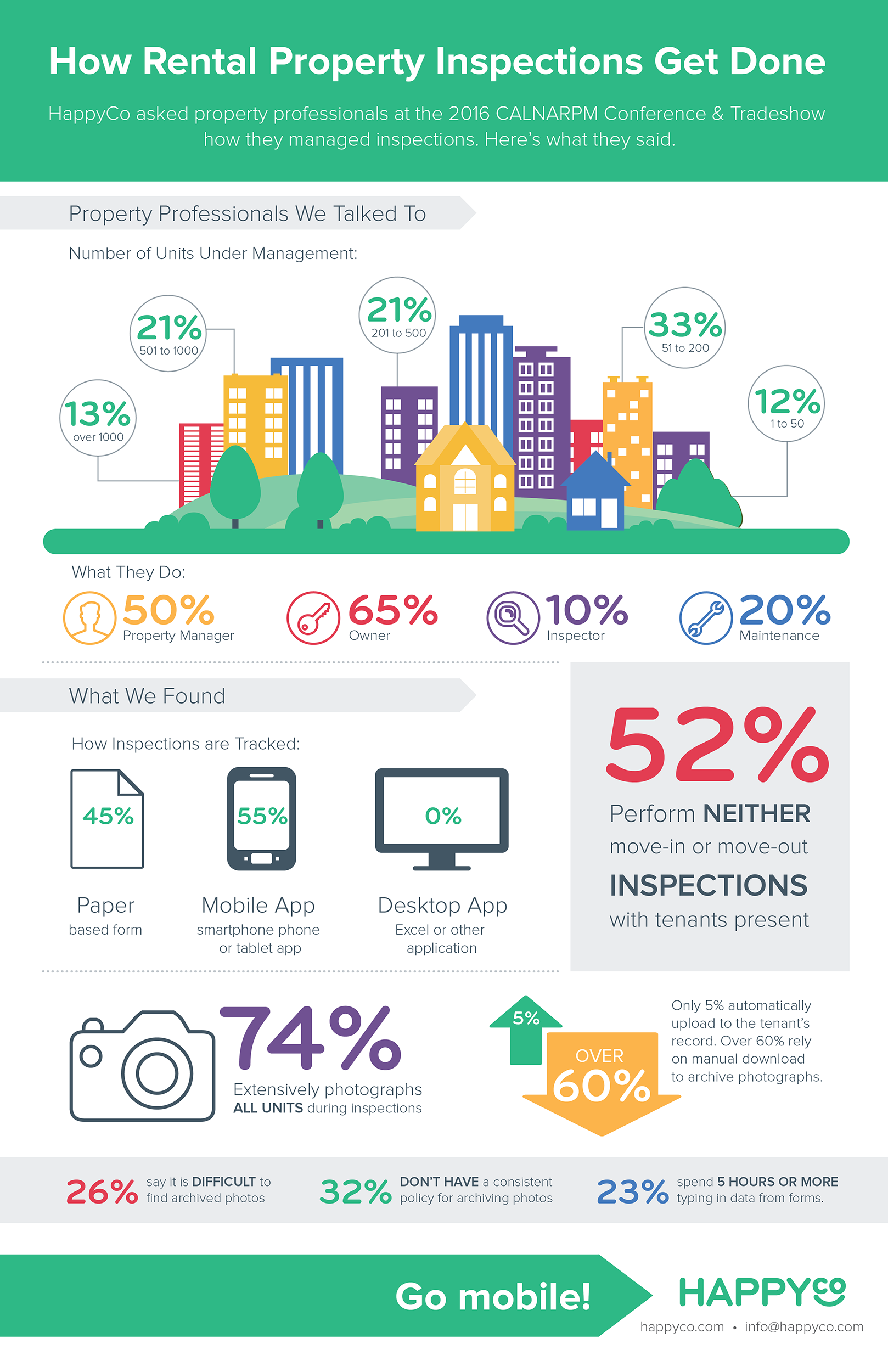 How Rental Property Inspections Get Done

HappyCo asked property professionals at the 2016 CALNARPM Conference & Tradeshow how they managed inspections. Here's what they said.

Property Professionals We Talked To

Number of Units Under Management:

13% over 1000

21% 501 to 1000

21% 201 to 500

33% 51 to 200

12% 1 to 50

What They Do:

50% Property Manager

65% Owner

10% Inspector

20% Maintenance

What We Found

How Inspections are Tracked:

45%

Paper based form

55%

Mobile App smartphone phone or tablet app

0%

Desktop App Excel or other application

52%

Perform NEITHER move-in or move-out INSPECTIONS with tenants present

74%

Extensively photographs ALL UNITS during inspections

5%

OVER 60%

Only 5% automatically upload to the tenant's record. Over 60% rely on manual download to archive photographs.

26% say it is DIFFICULT to find archived photos

32% DON'T HAVE a consistent policy for archiving photos

23% spend 5 HOURS OR MORE typing in data from forms.

Go mobile!

HAPPYCO

happyco.com • info@happyco.com